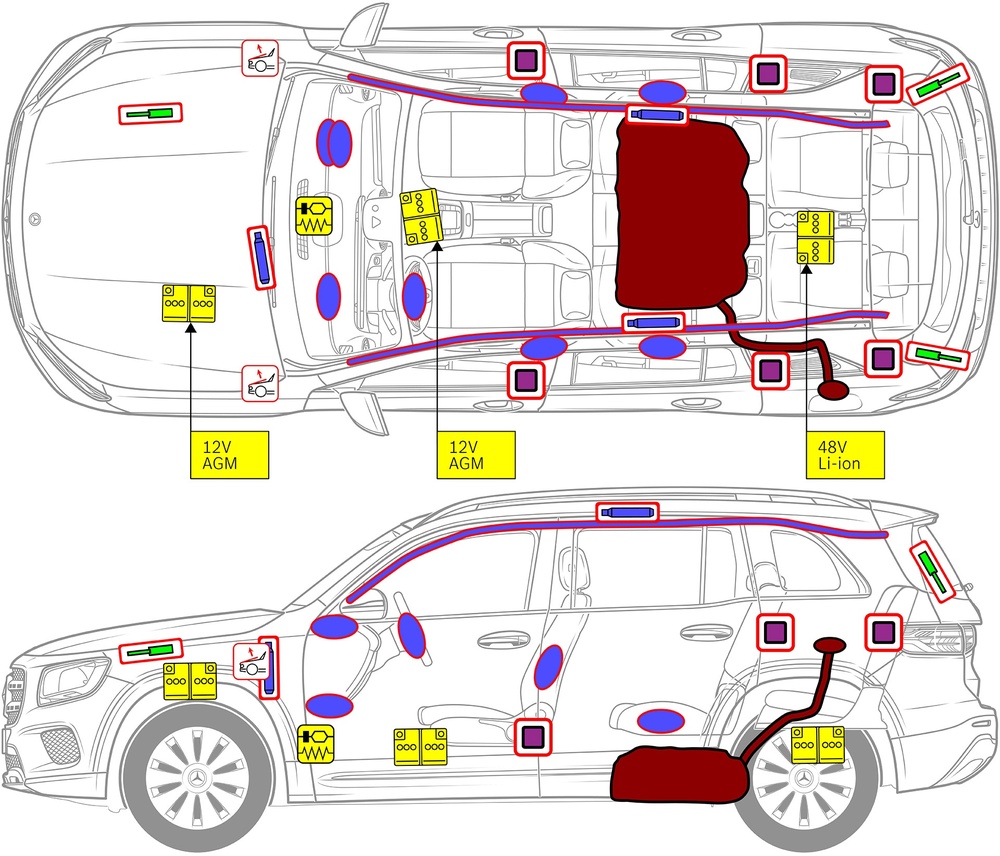 12V
AGM

12V
AGM

48V
Li-ion