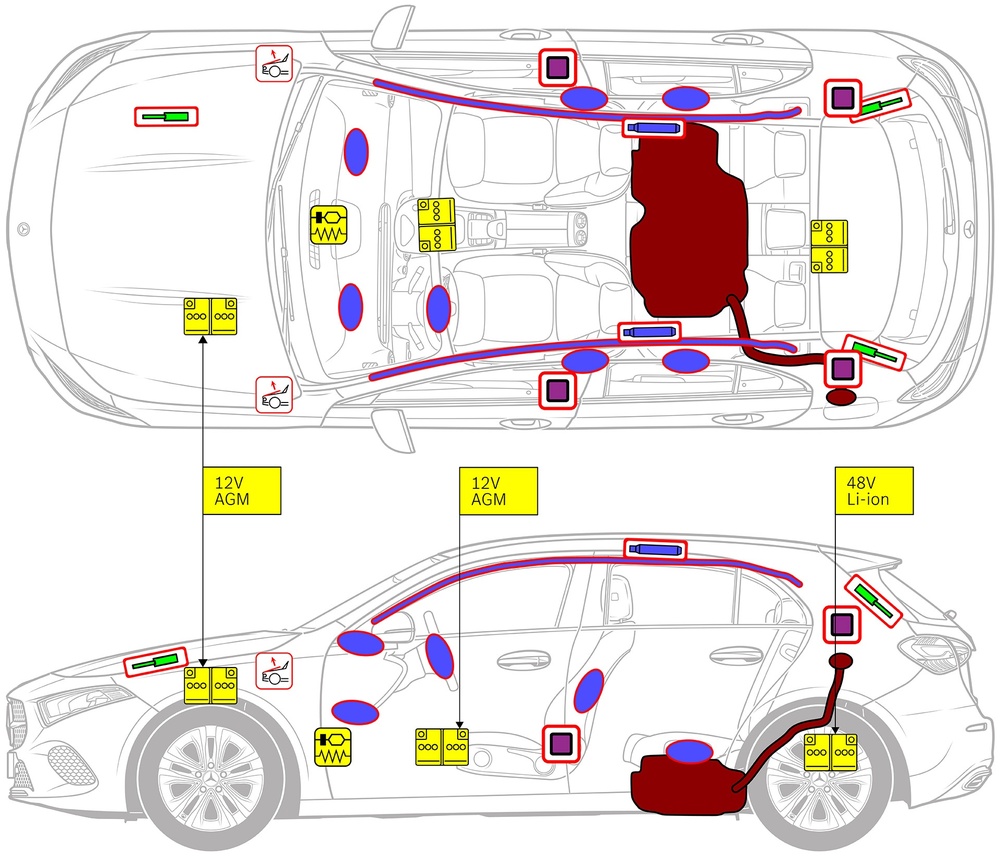 12V
AGM

12V
AGM

48V
Li-ion