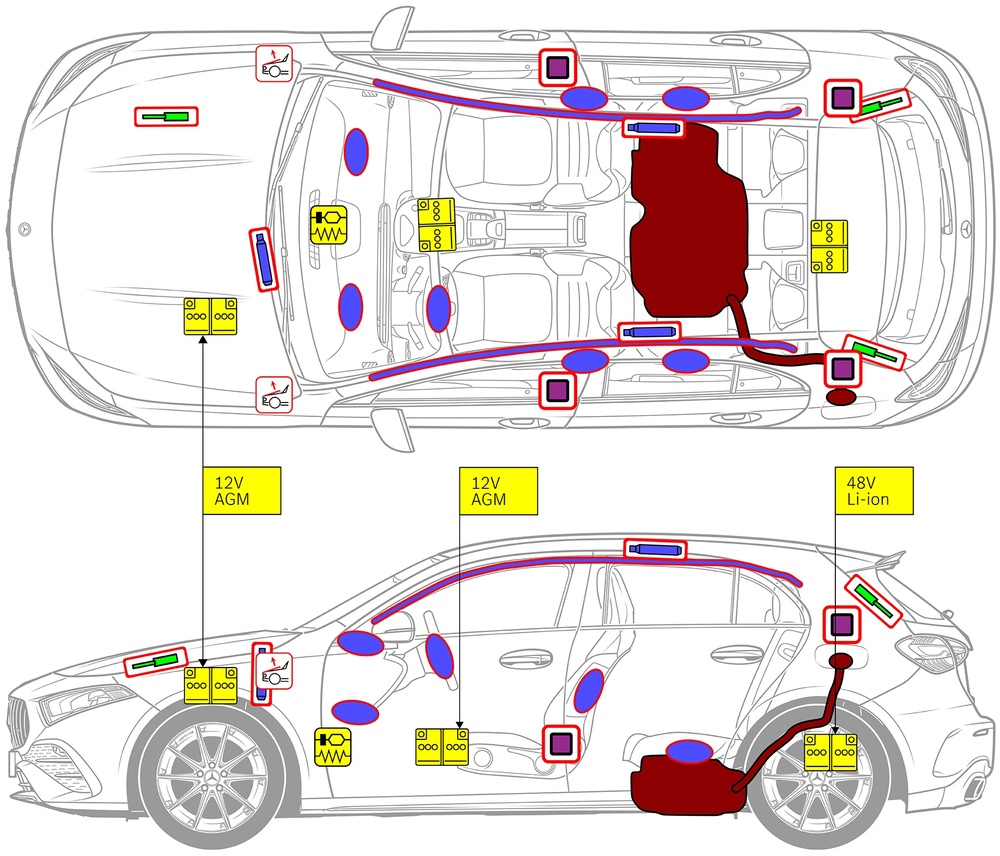 12V
AGM

12V
AGM

48V
Li-ion