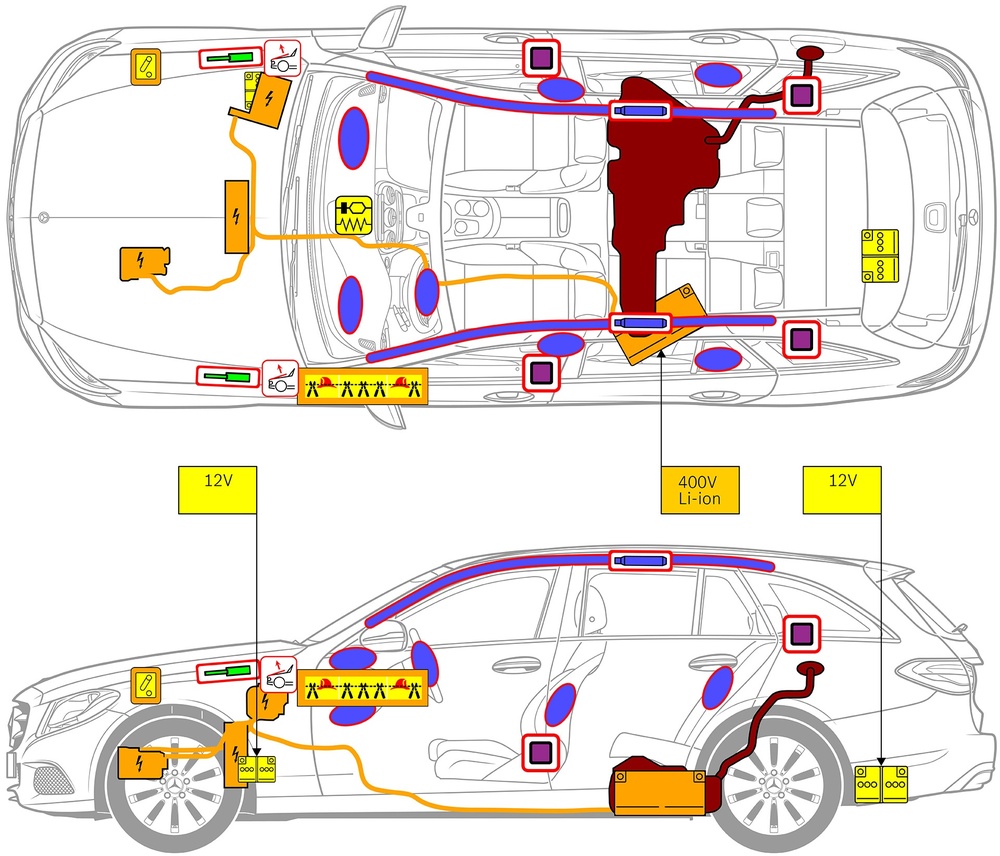 12V

400V
Li-ion

12V