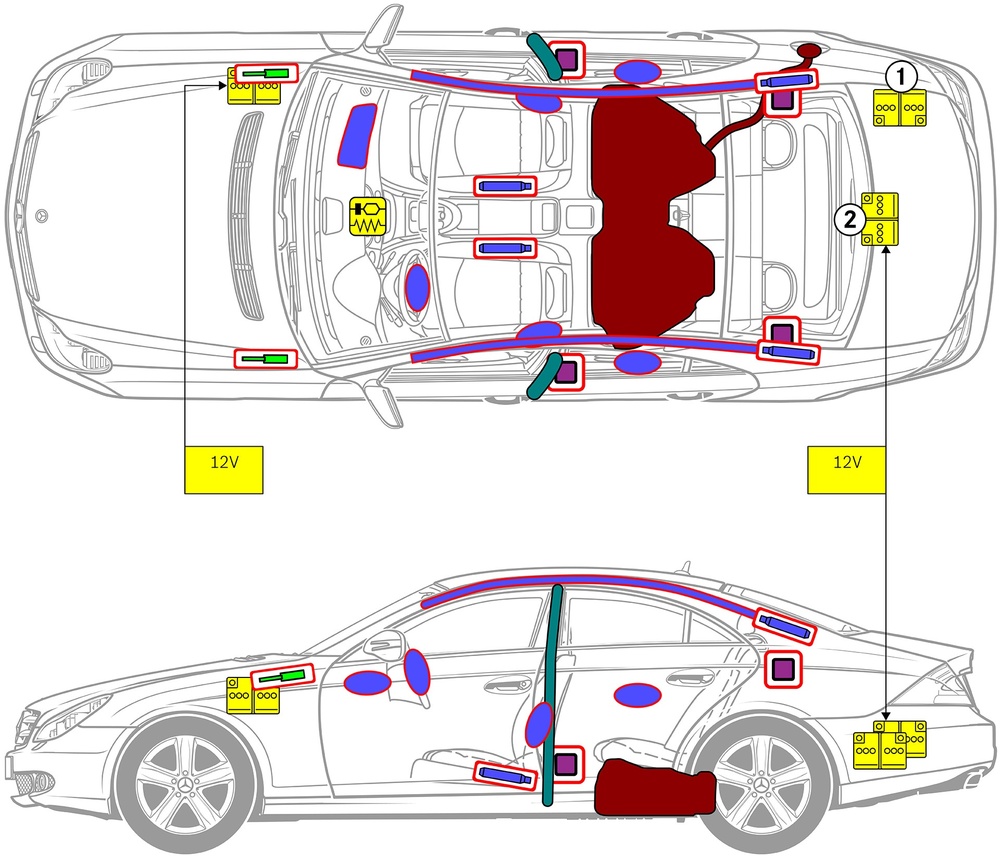 1

2

12V

12V