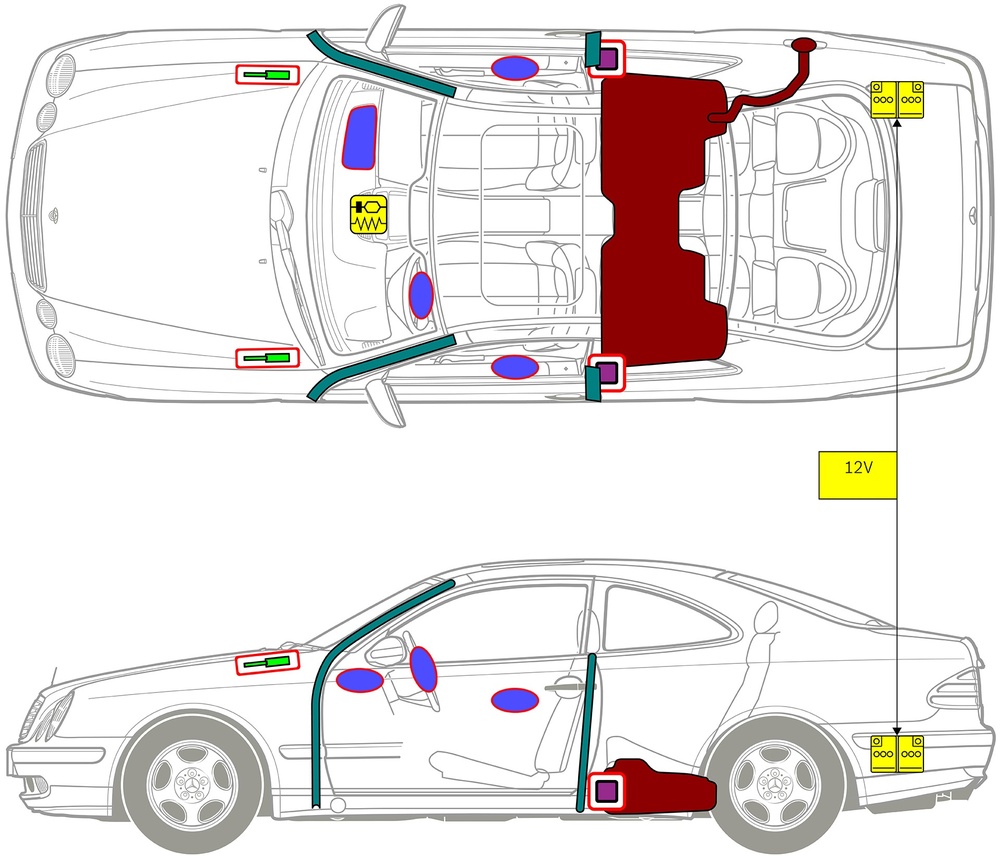 12V