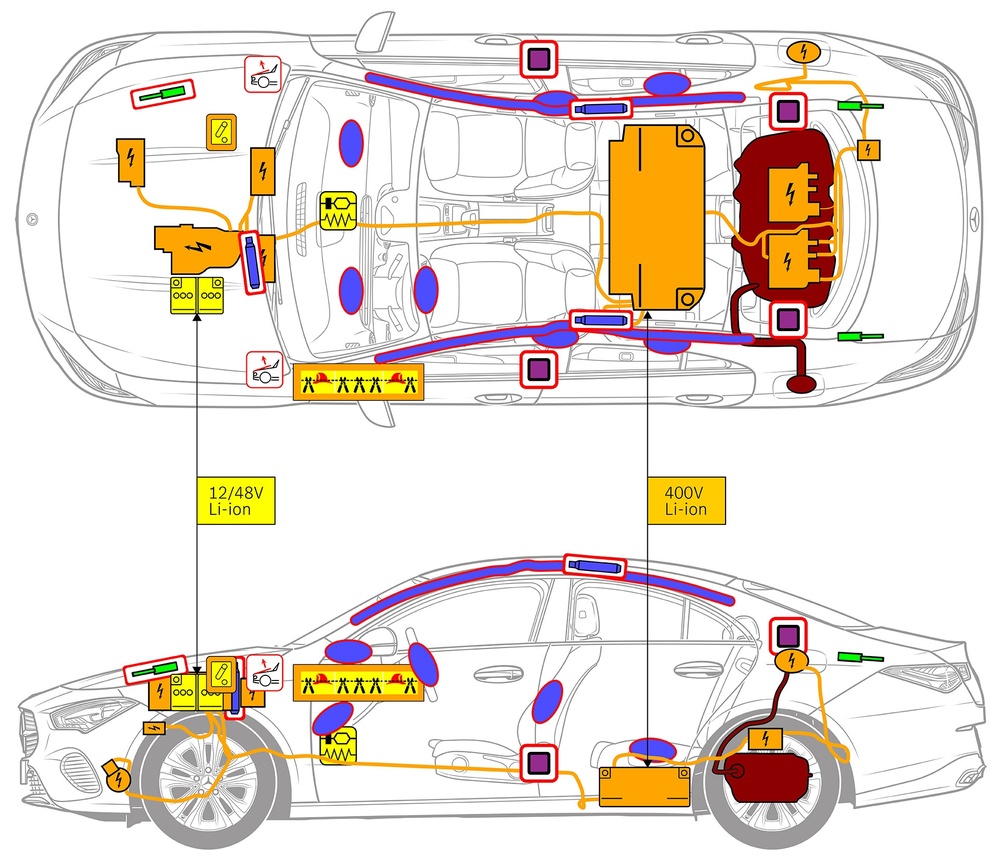 12/48V
Li-ion

400V
Li-ion