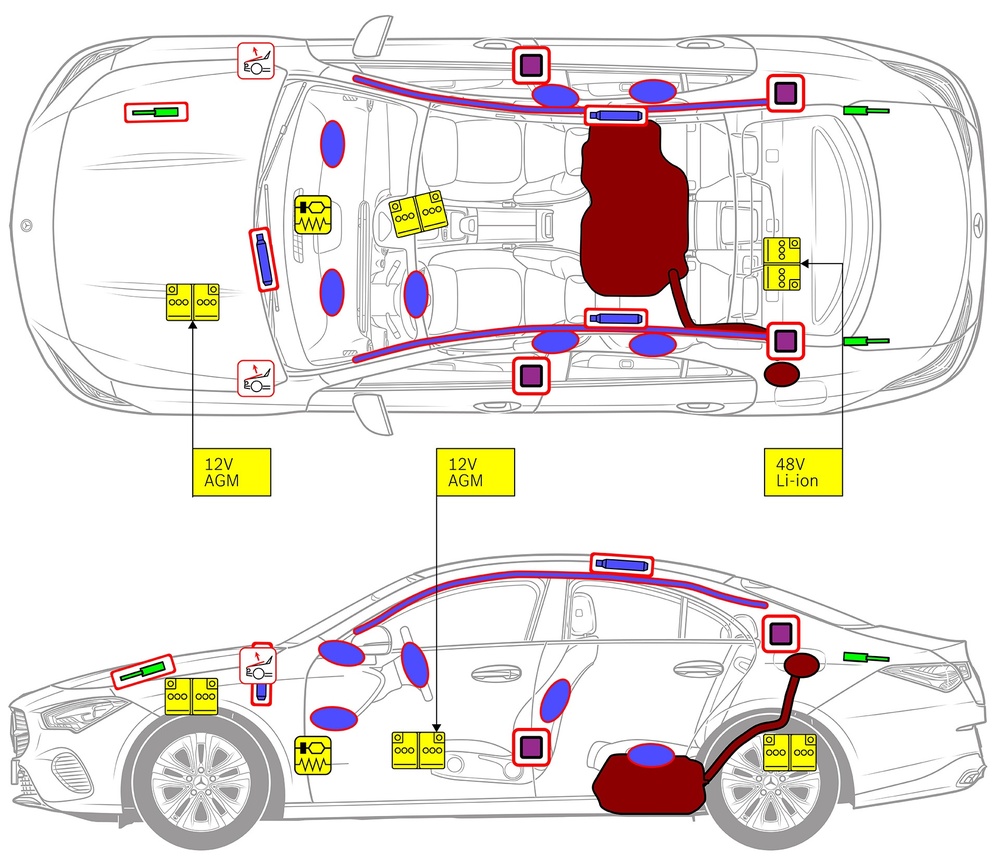 12V
AGM

12V
AGM

48V
Li-ion