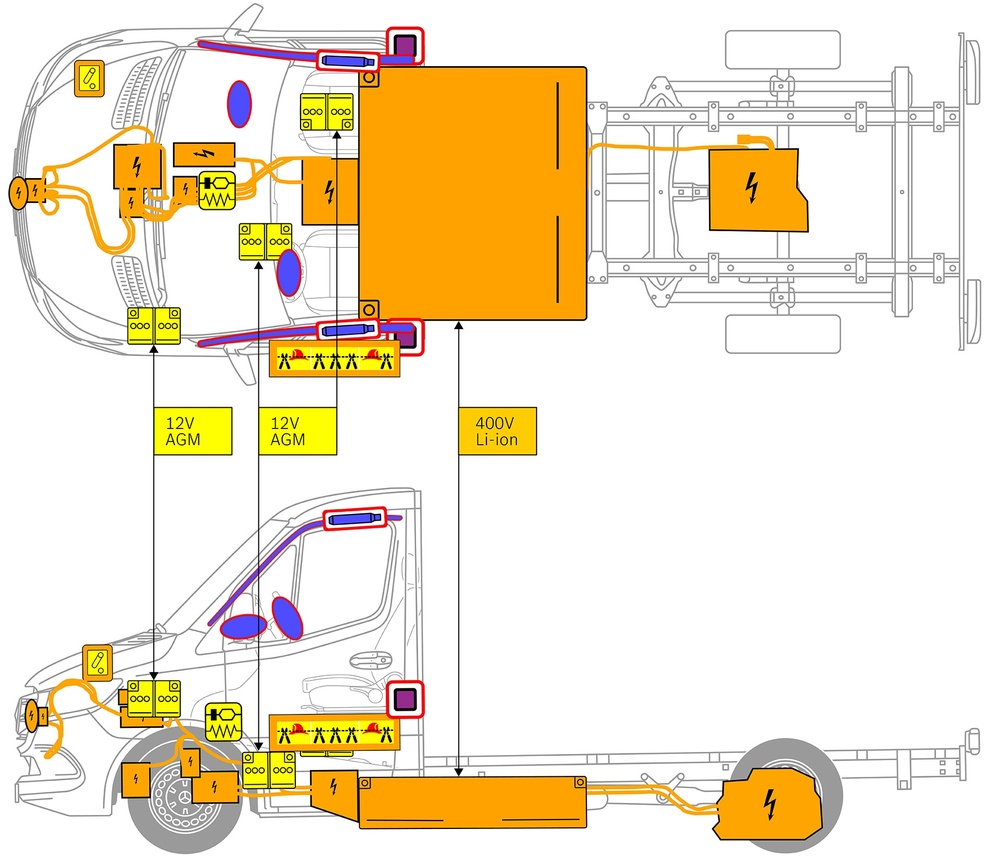 12V
AGM

12V
AGM

400V
Li-ion