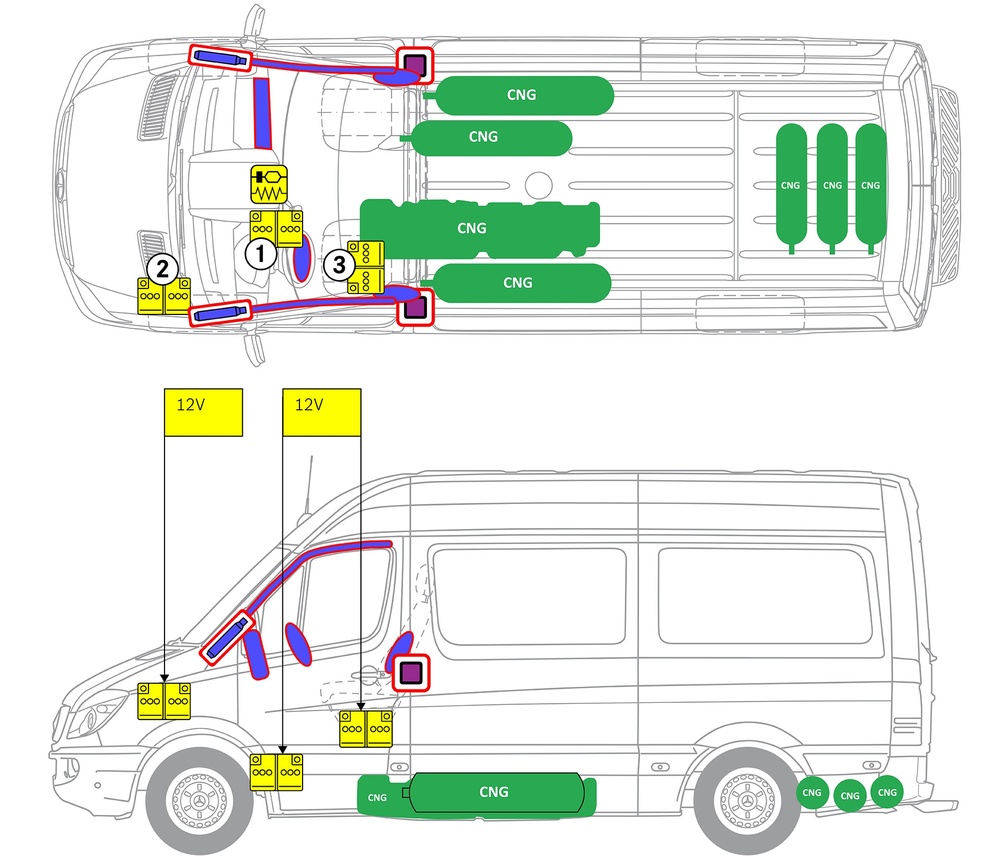 CNG
CNG
CNG
CNG
CNG
CNG
CNG
1
2
3
12V
12V
CNG
CNG
CNG
CNG
CNG