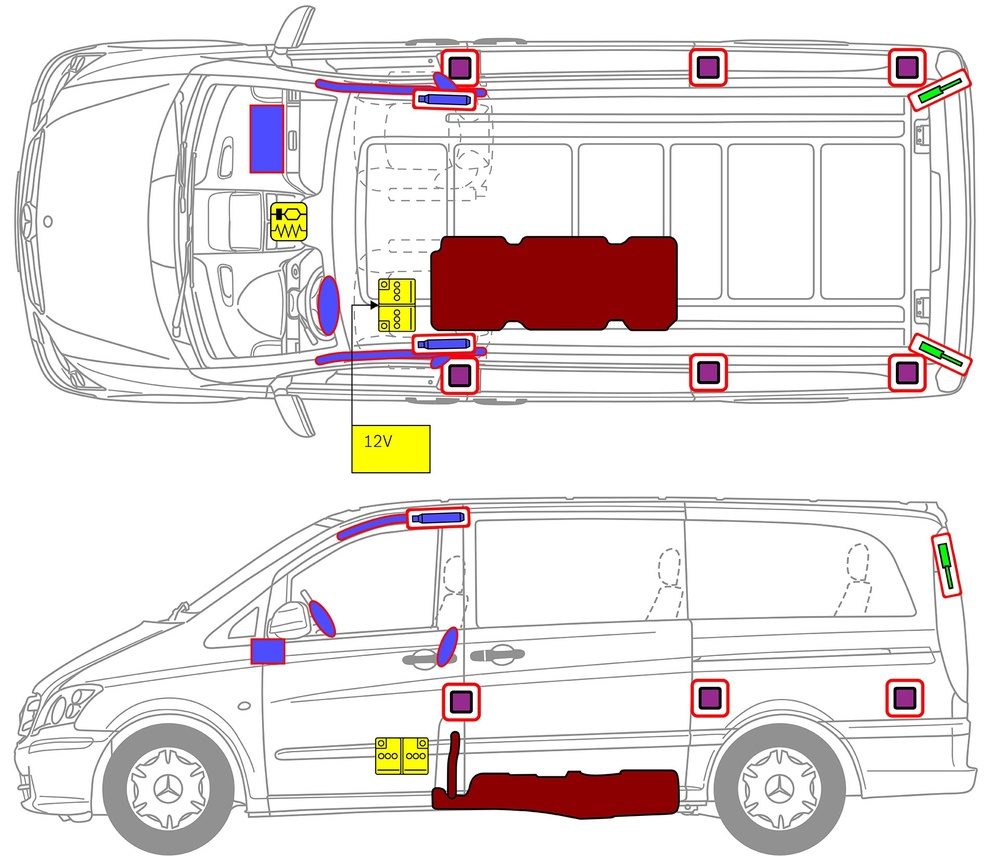 12V