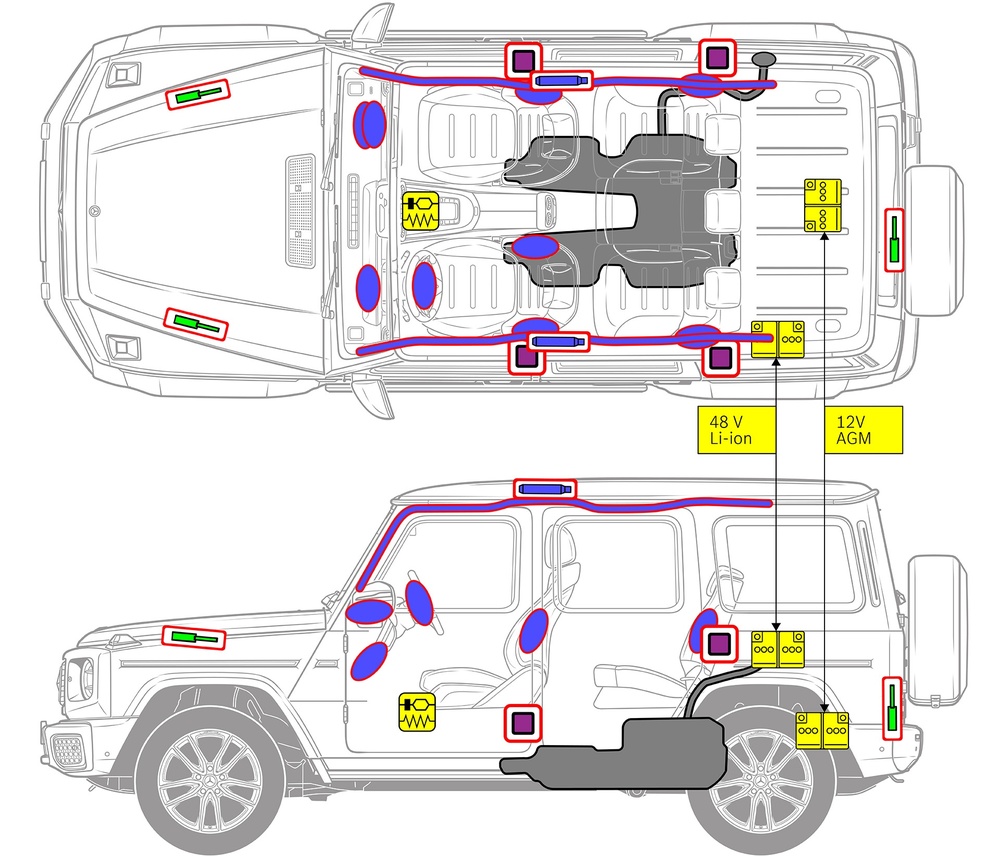 48 V
Li-ion

12V
AGM