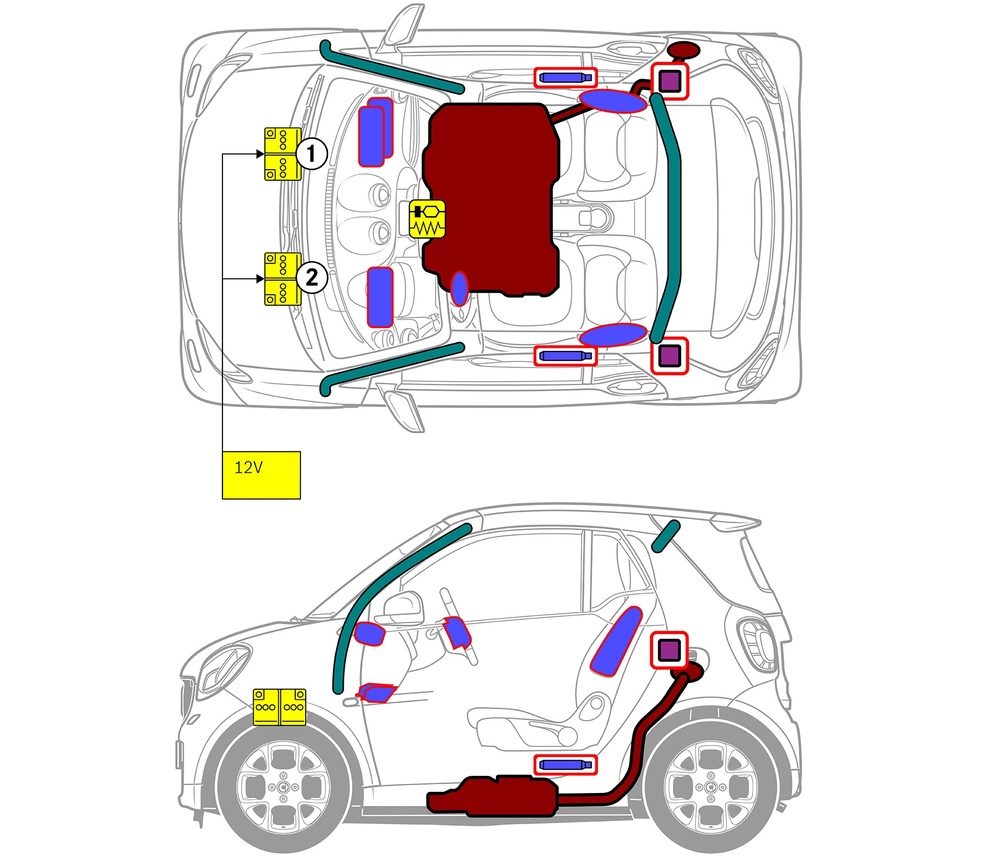 1
2
12V