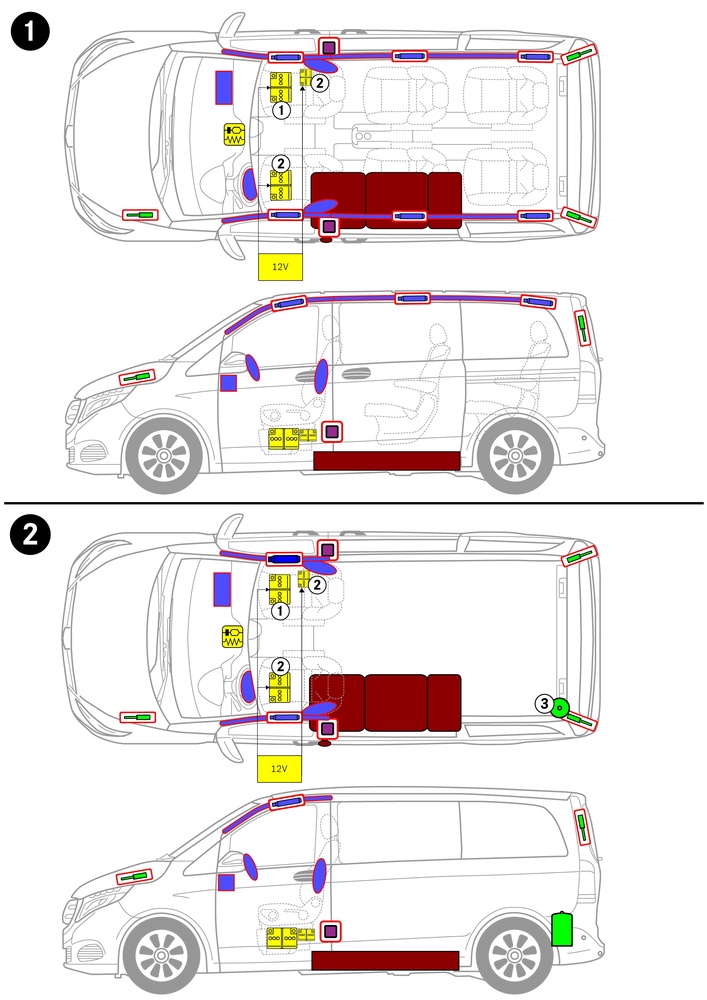 1

2

1

2

12V

2

2

1

2

3

12V