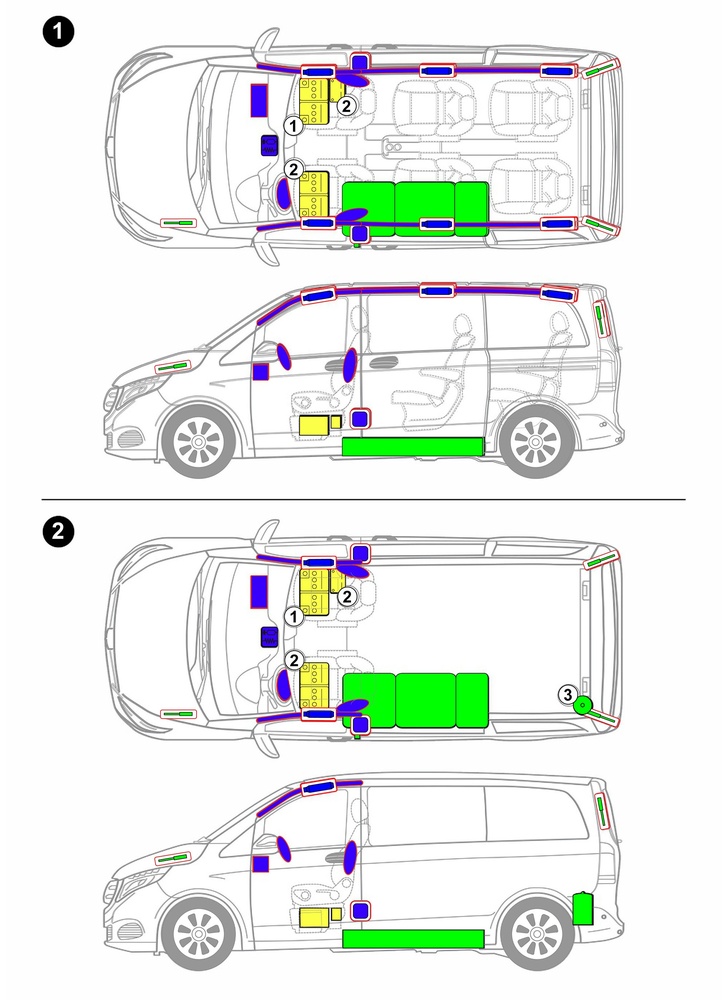 1

2

1

2

2

2

1

2

3