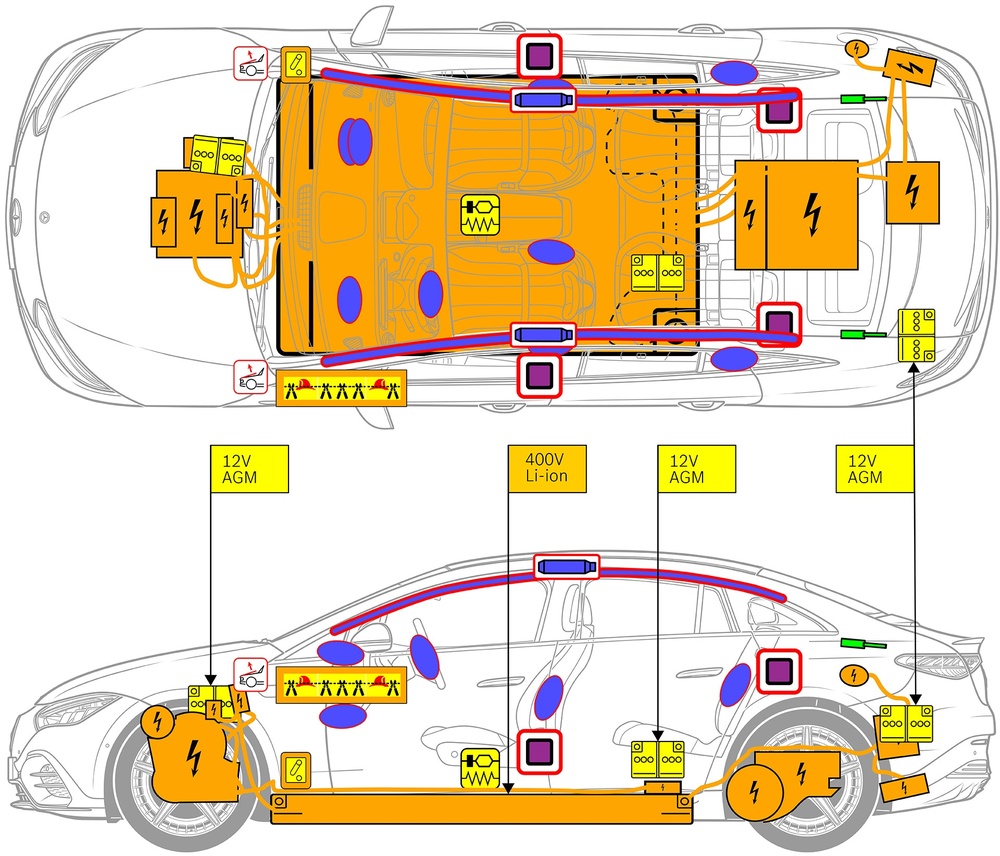 12V
AGM

400V
Li-ion

12V
AGM

12V
AGM