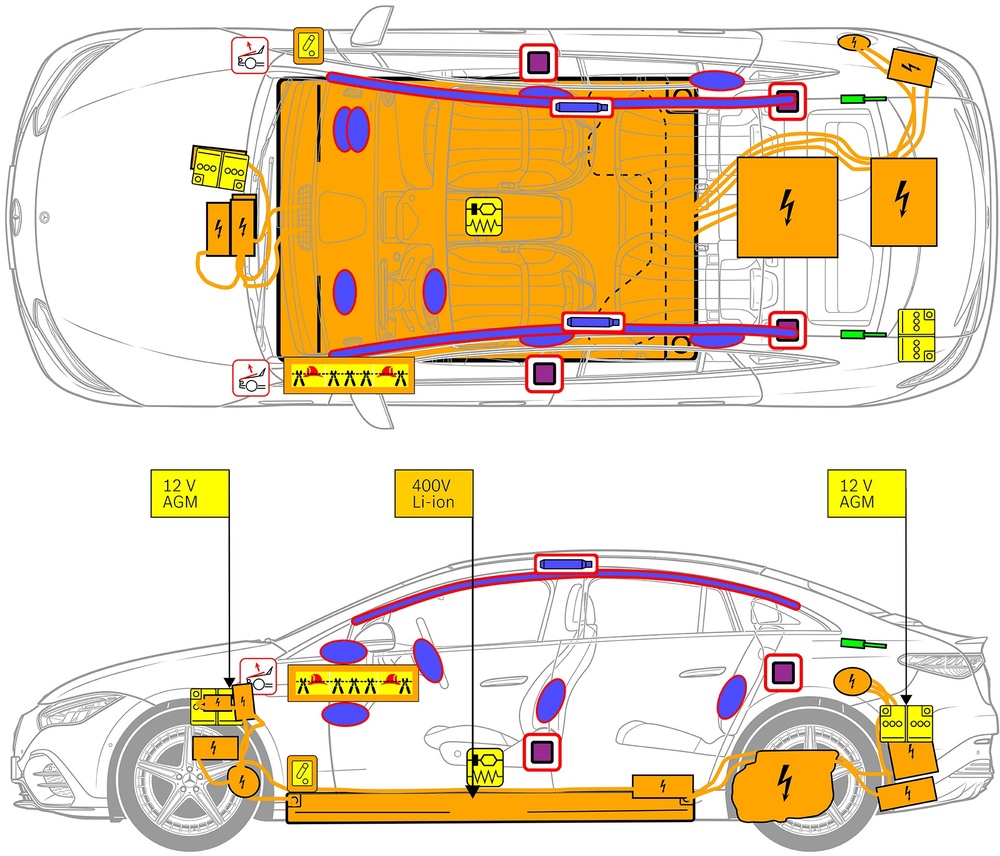 12 V
AGM

400V
Li-ion

12 V
AGM