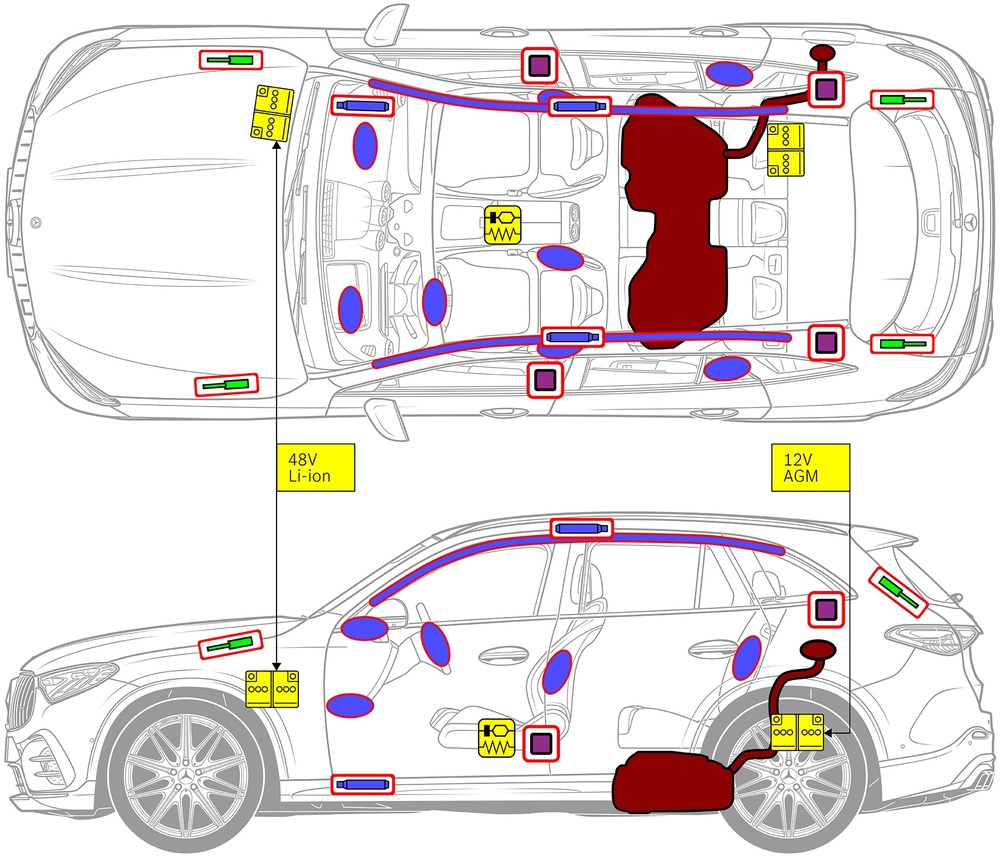 48V
Li-ion

12V
AGM