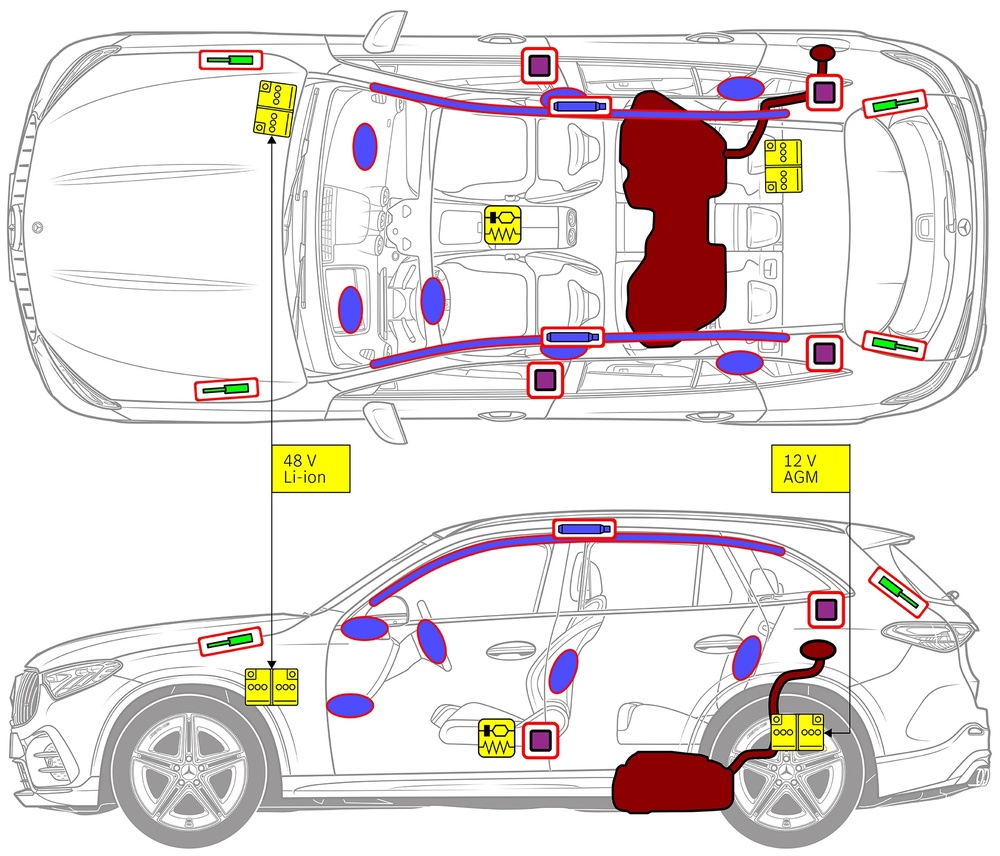 48 V
Li-ion

12 V
AGM