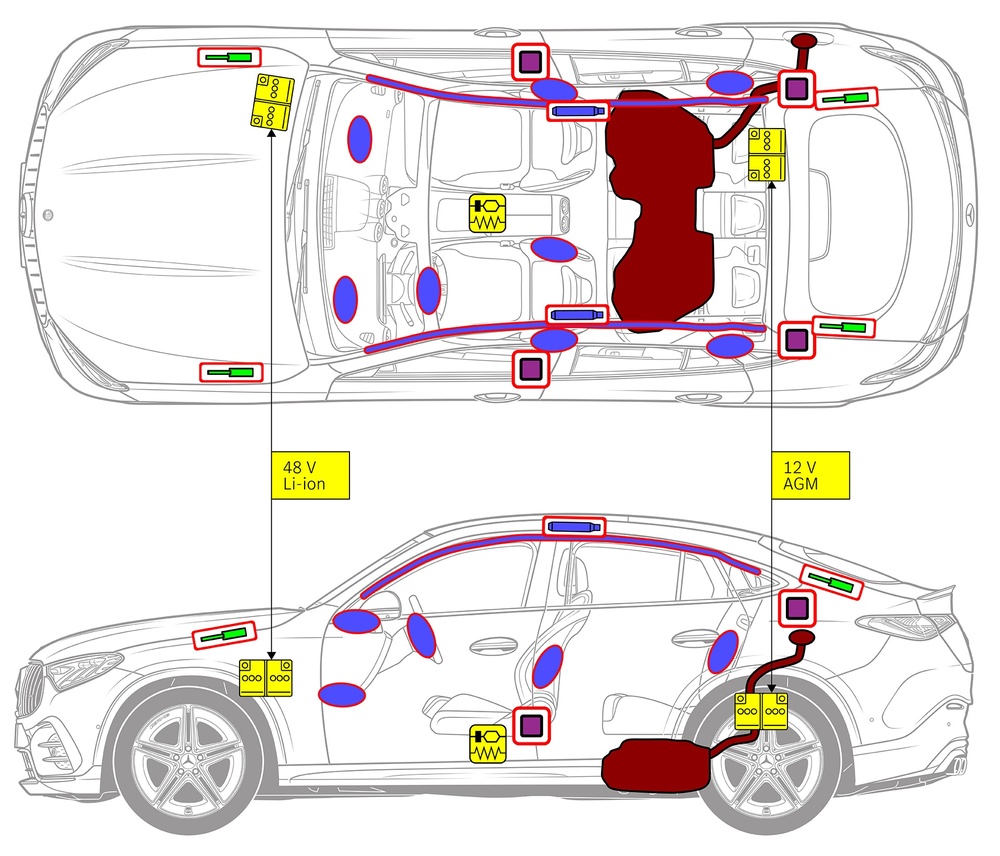 48 V
Li-ion

12 V
AGM