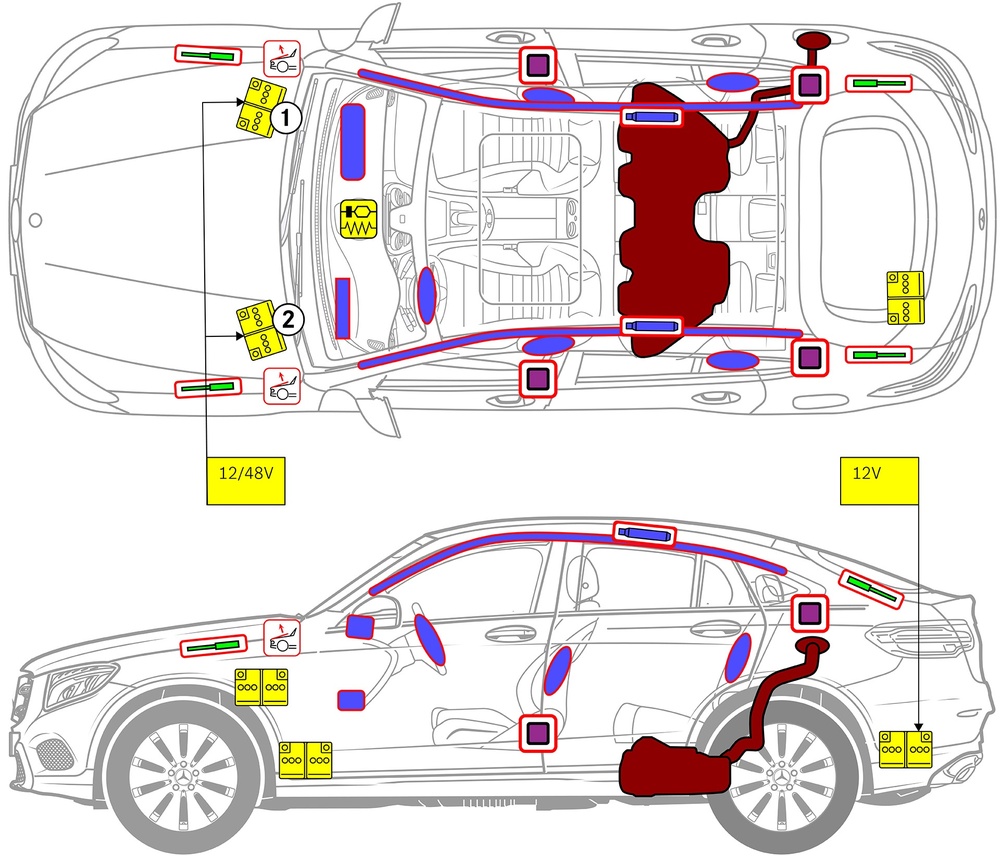 1
2
12/48V
12V