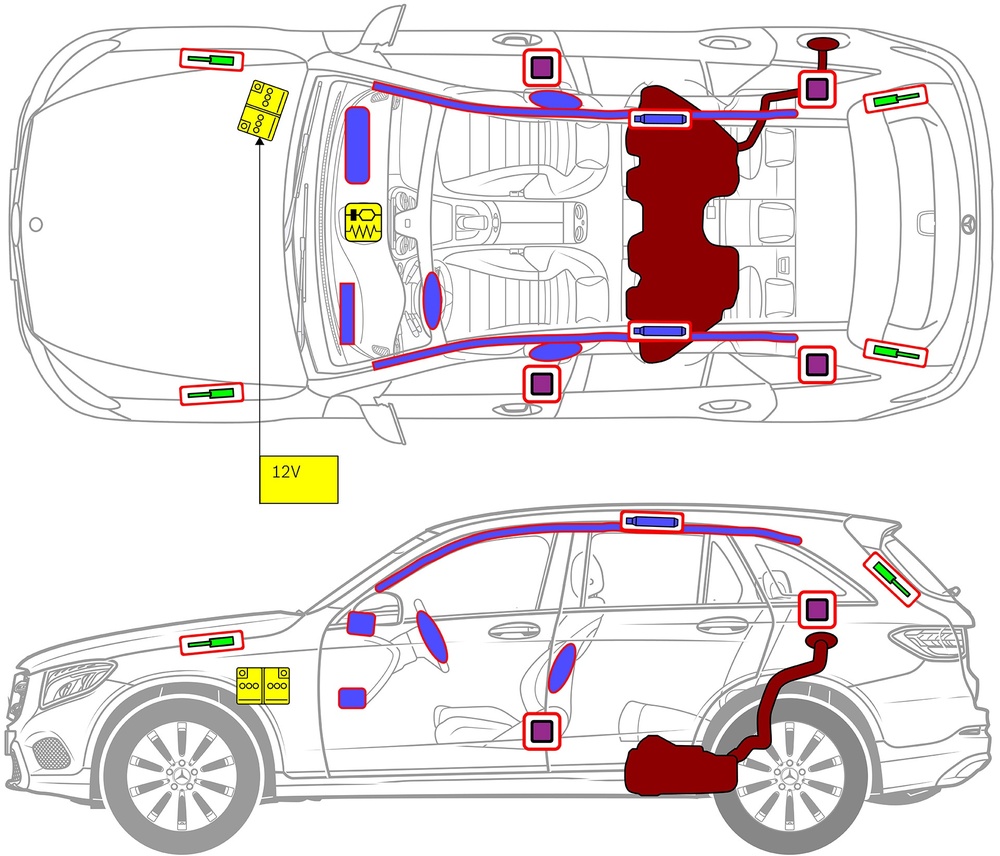 12V