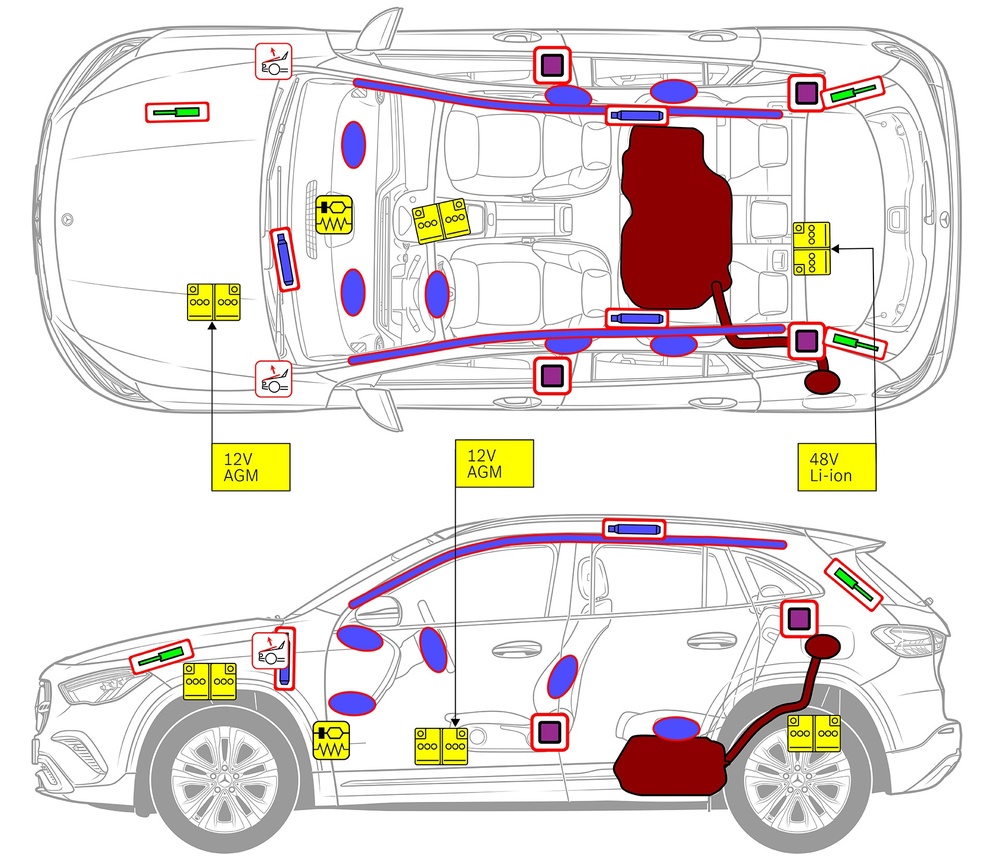 12V
AGM

12V
AGM

48V
Li-ion