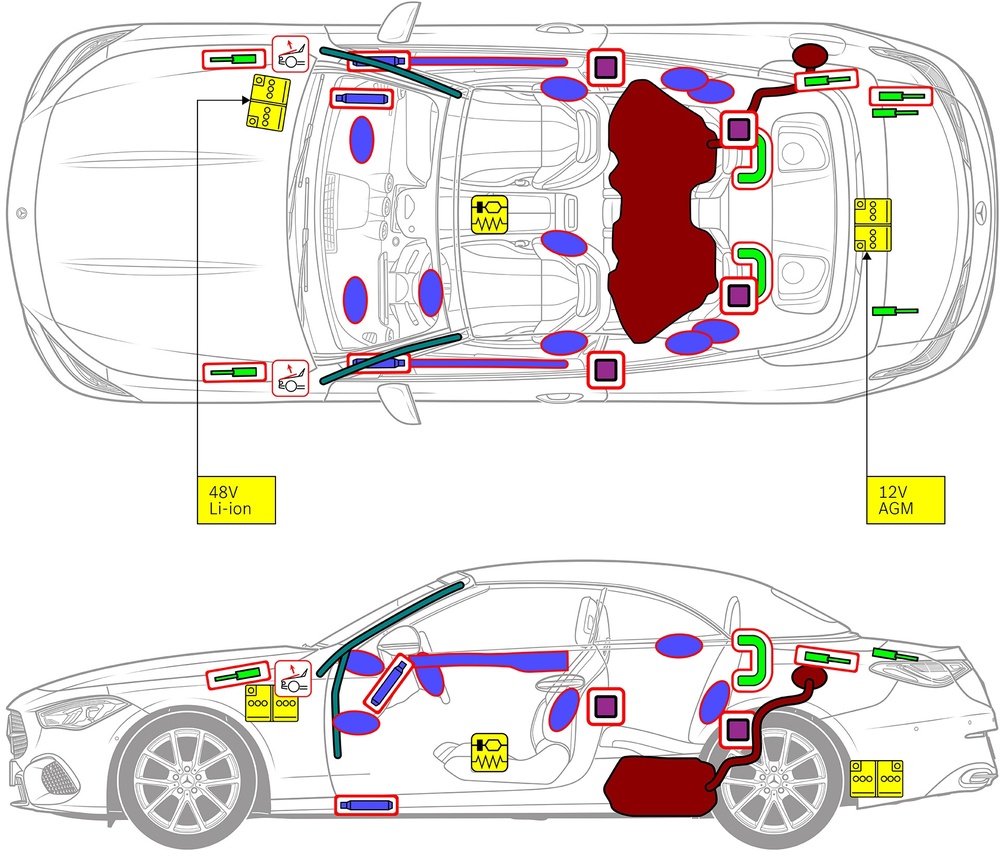 48V
Li-ion

12V
AGM