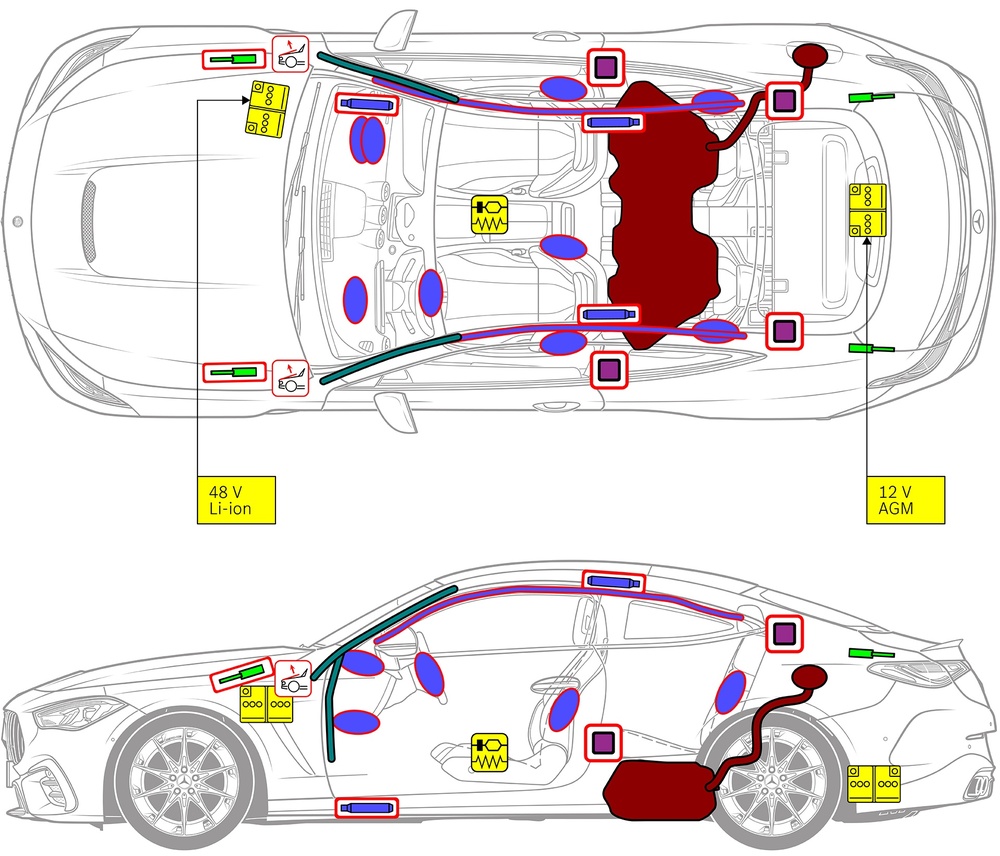 48 V
Li-ion

12 V
AGM