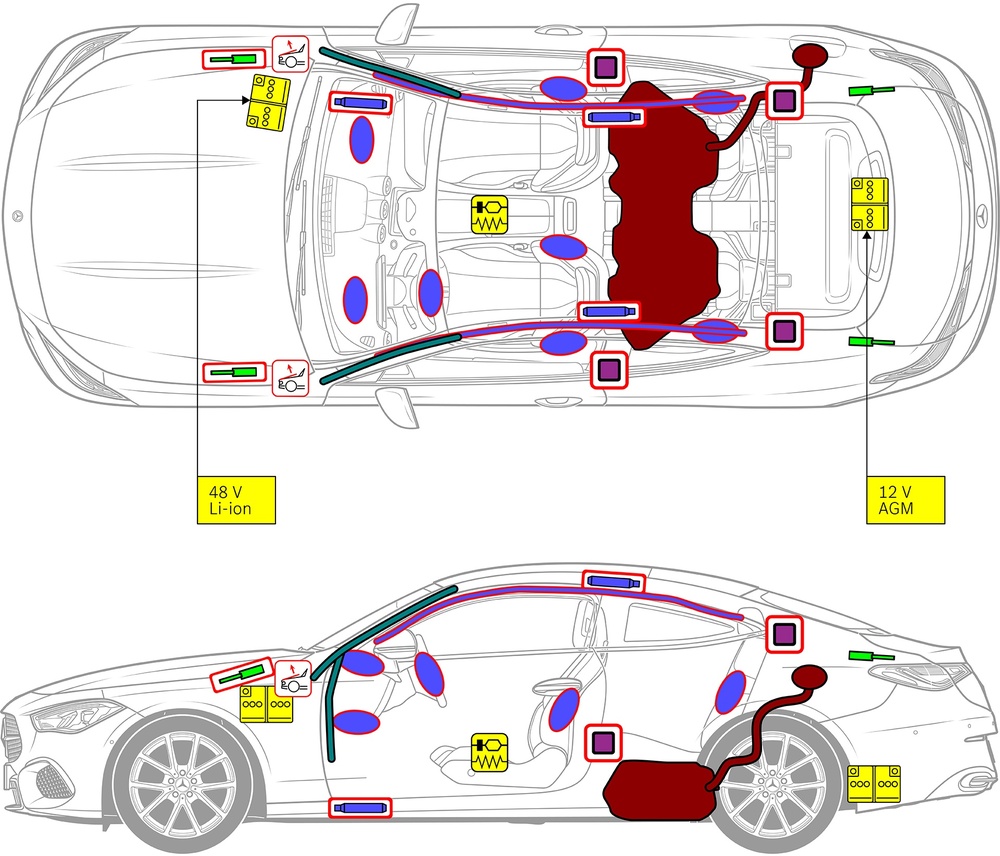 48 V
Li-ion

12 V
AGM