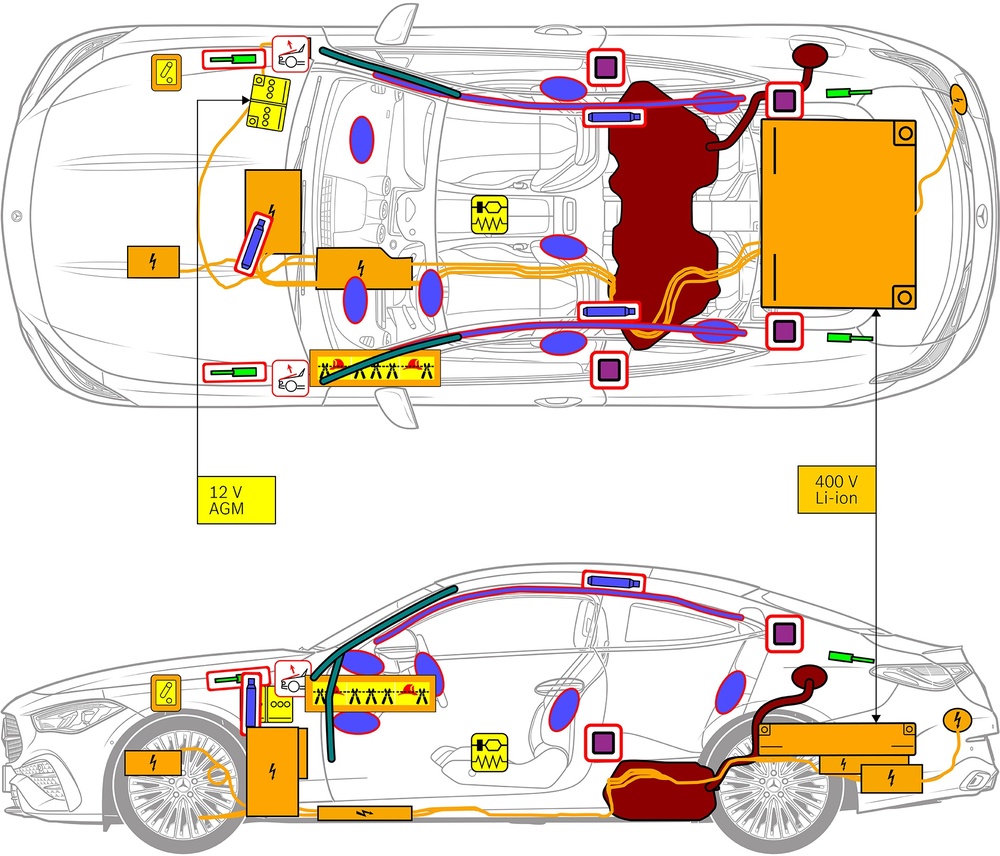 12 V
AGM

400 V
Li-ion