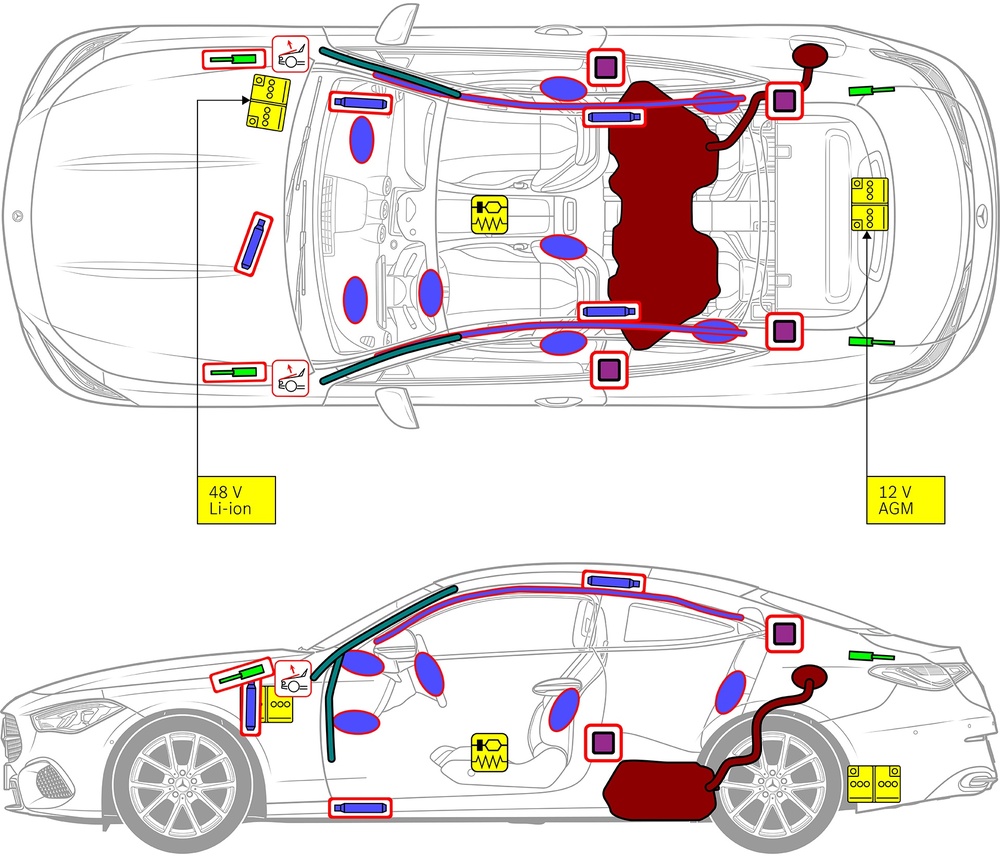 48 V
Li-ion

12 V
AGM