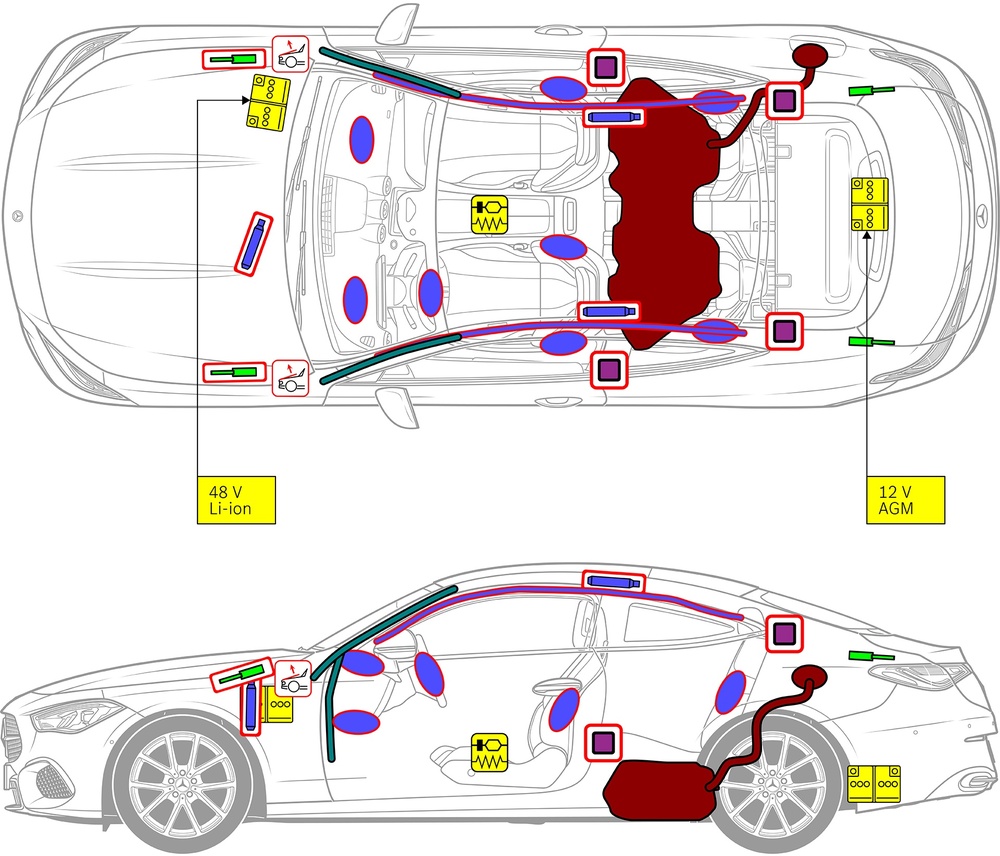 48 V
Li-ion

12 V
AGM