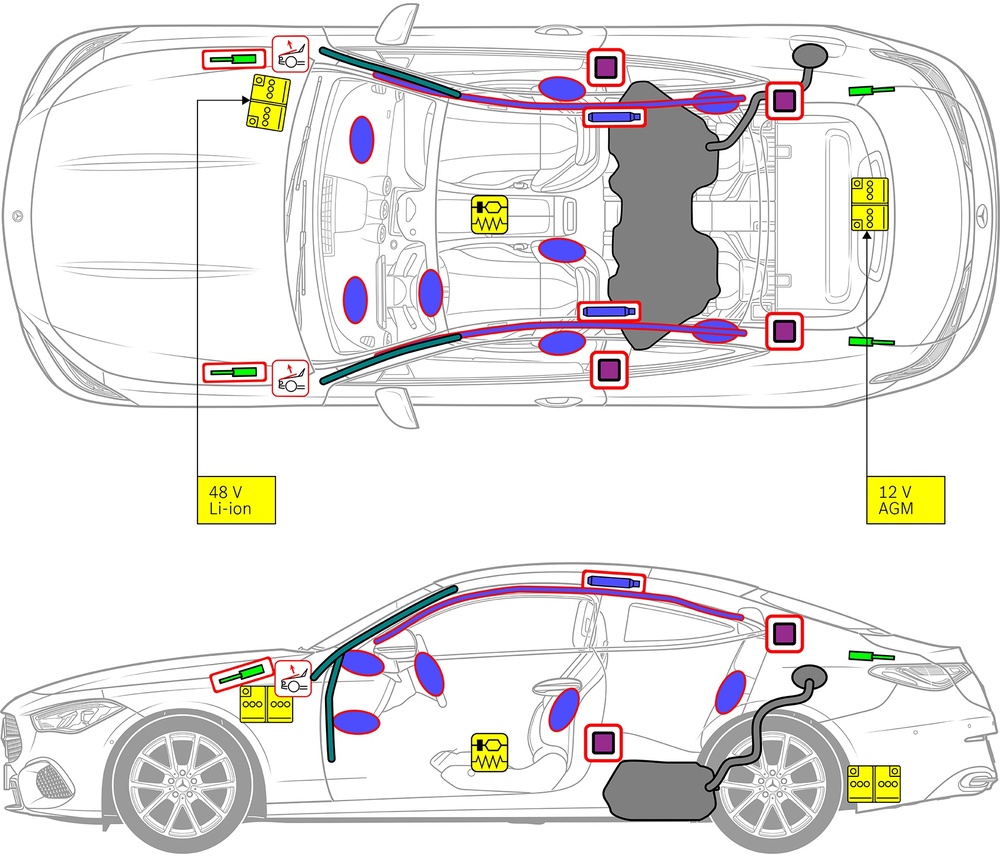 48 V
Li-ion

12 V
AGM