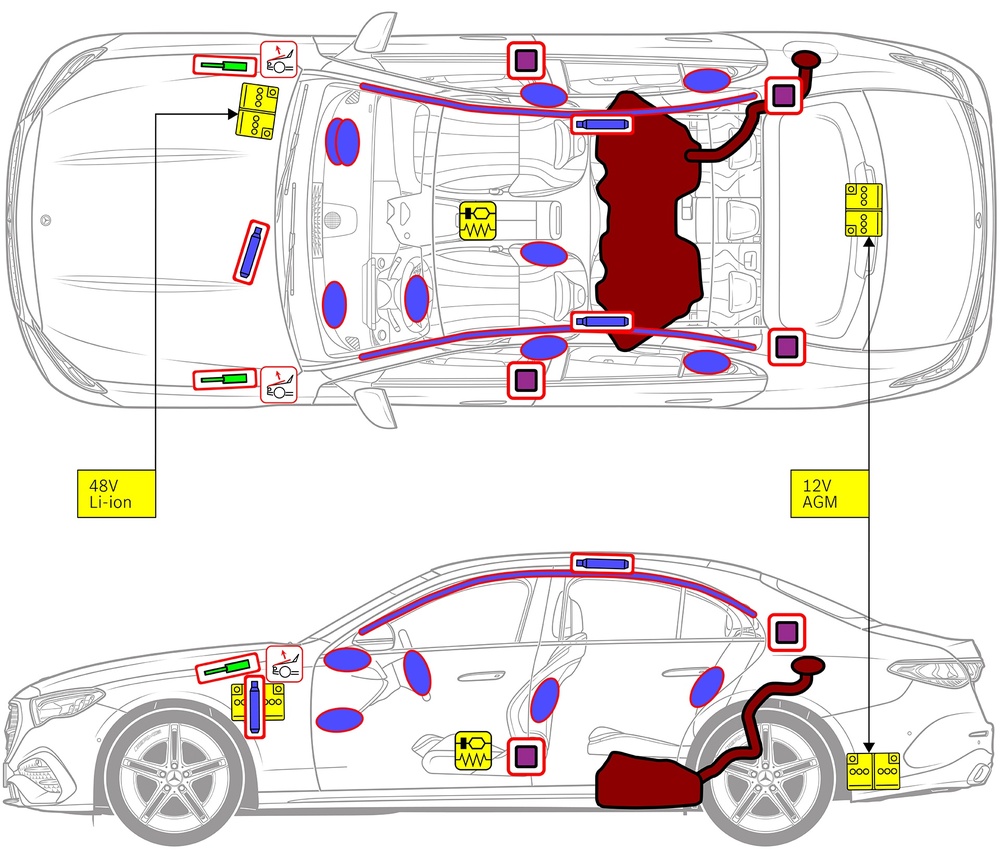 48V
Li-ion

12V
AGM