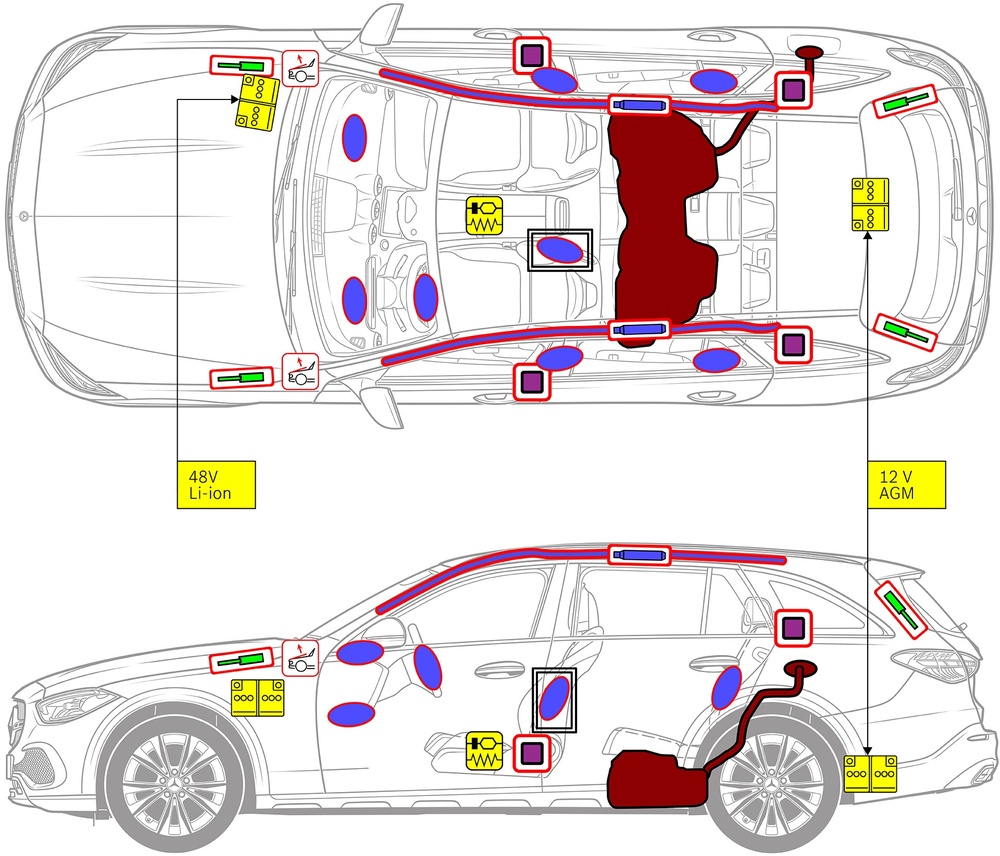 48V
Li-ion

12 V
AGM