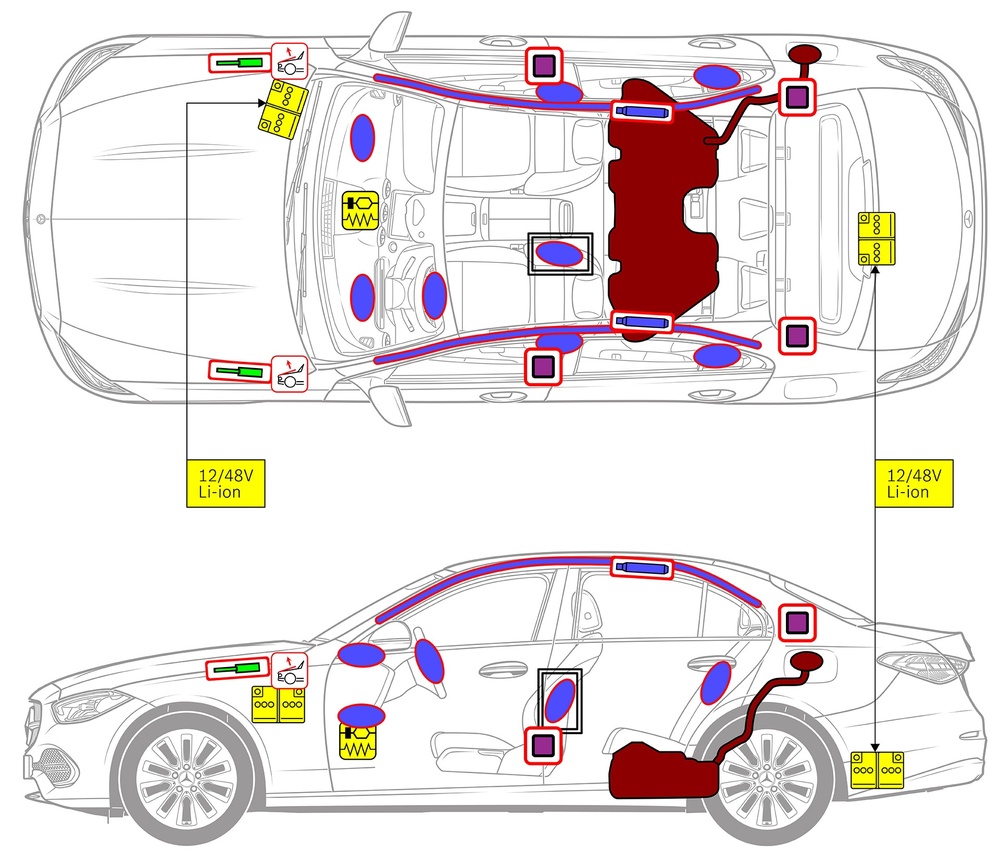 12/48V
Li-ion

12/48V
Li-ion