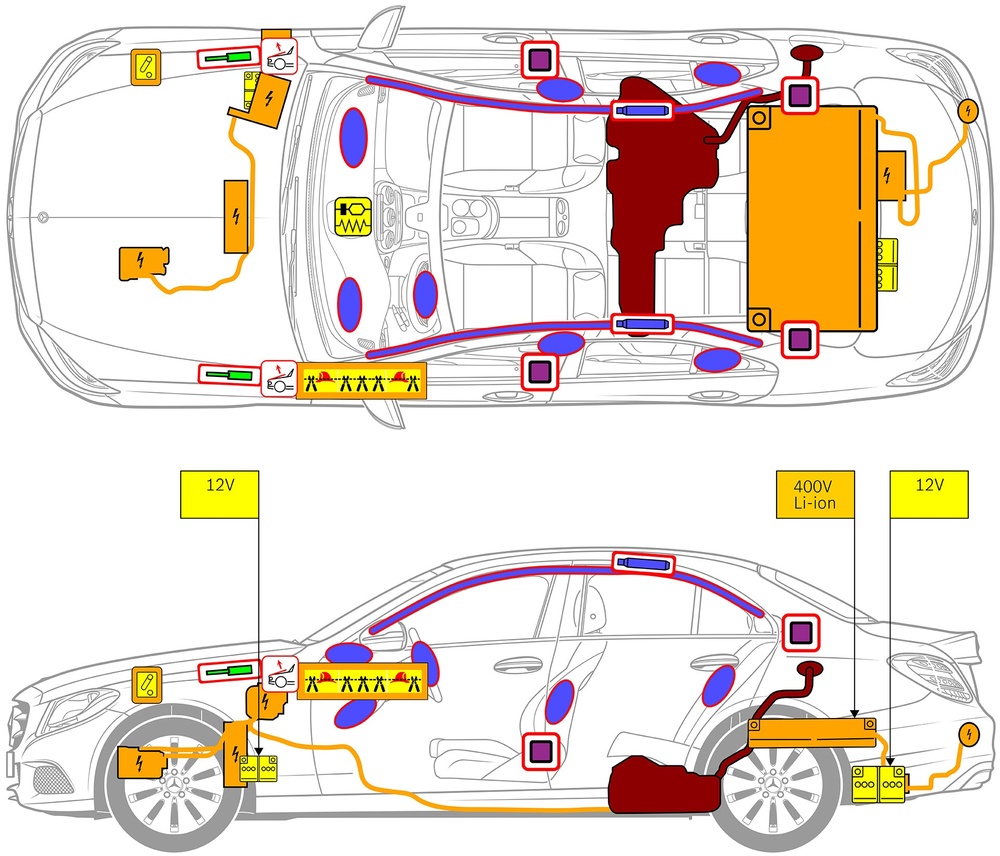 12V

400V
Li-ion

12V