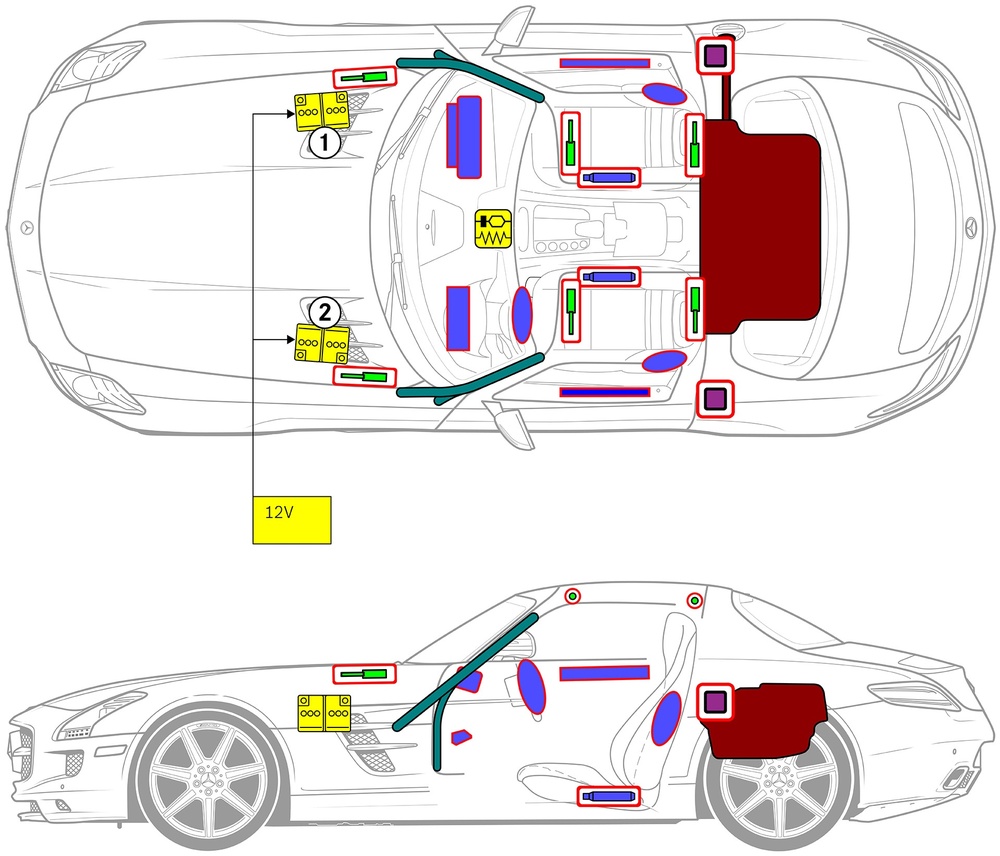 1
2
12V