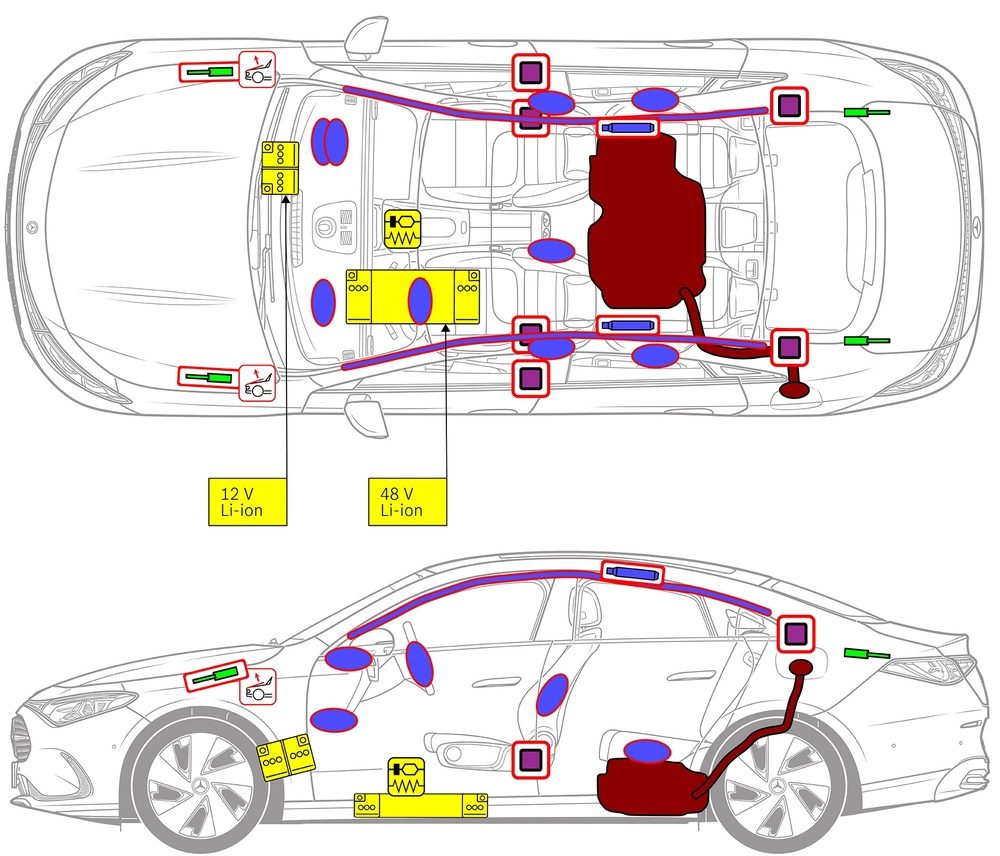 12 V
Li-ion

48 V
Li-ion