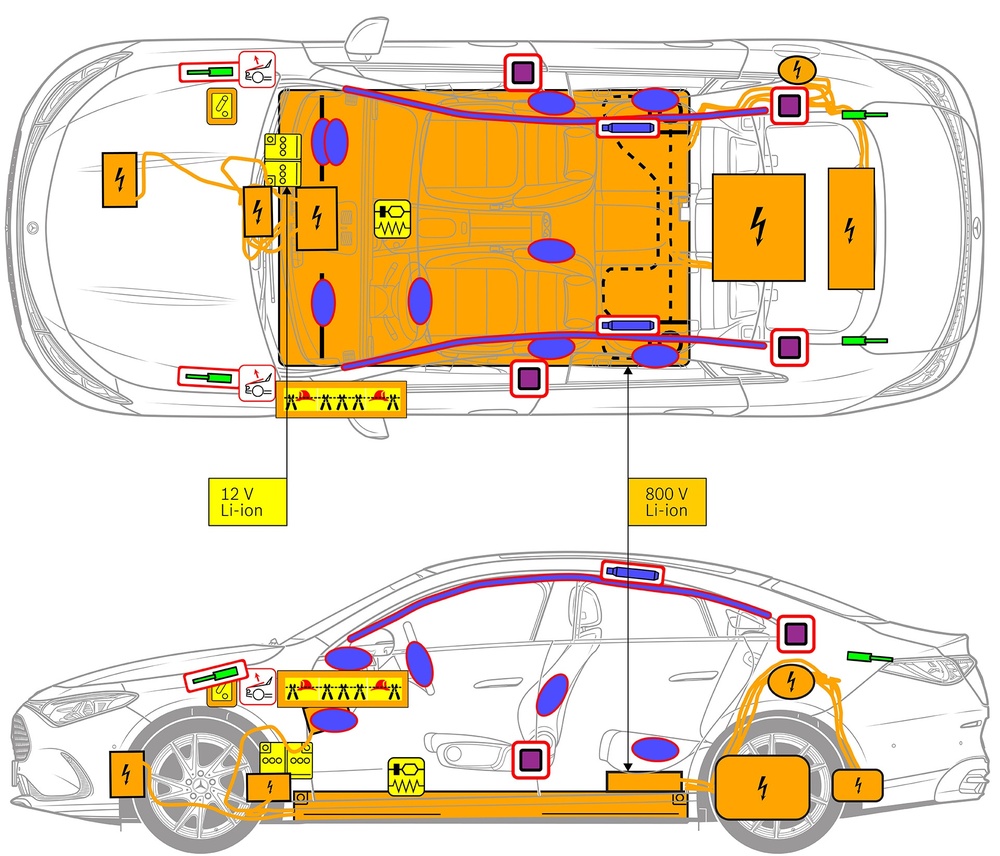 12 V
Li-ion

800 V
Li-ion