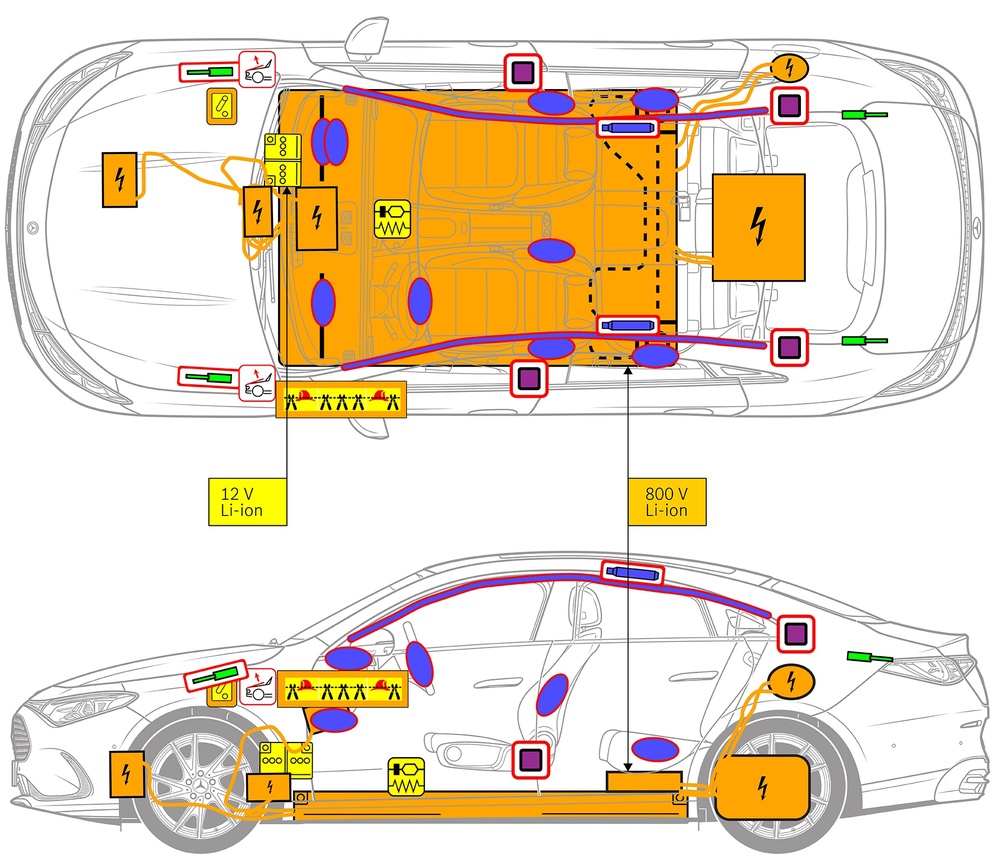 12 V
Li-ion

800 V
Li-ion