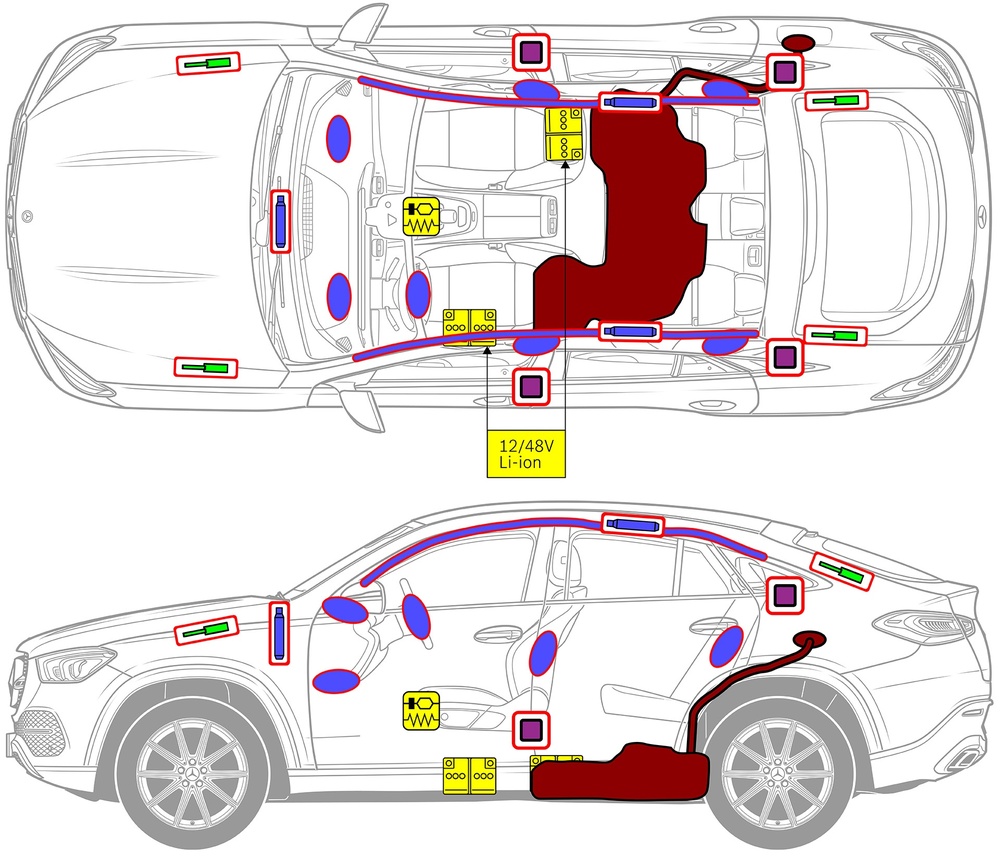 12/48V
Li-ion