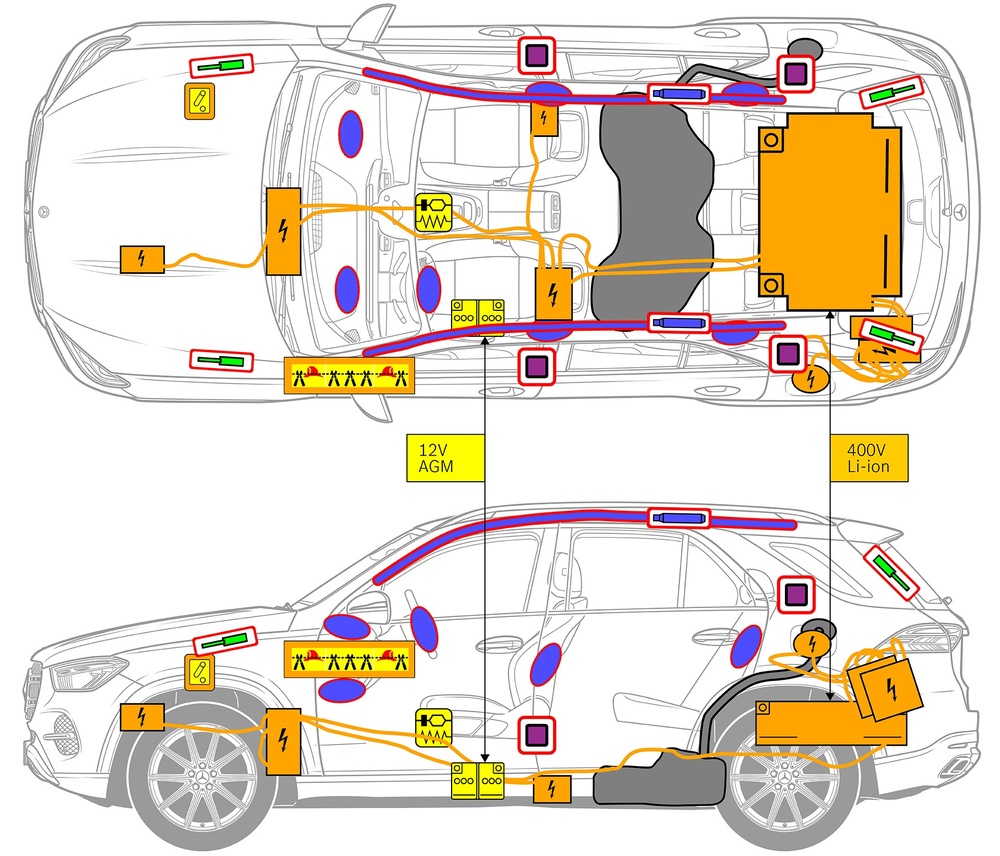 12V
AGM

400V
Li-ion