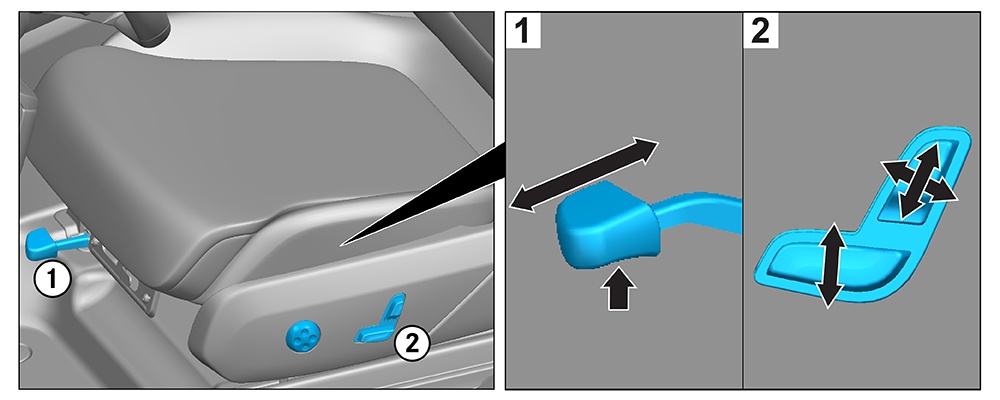 1
2
1
2