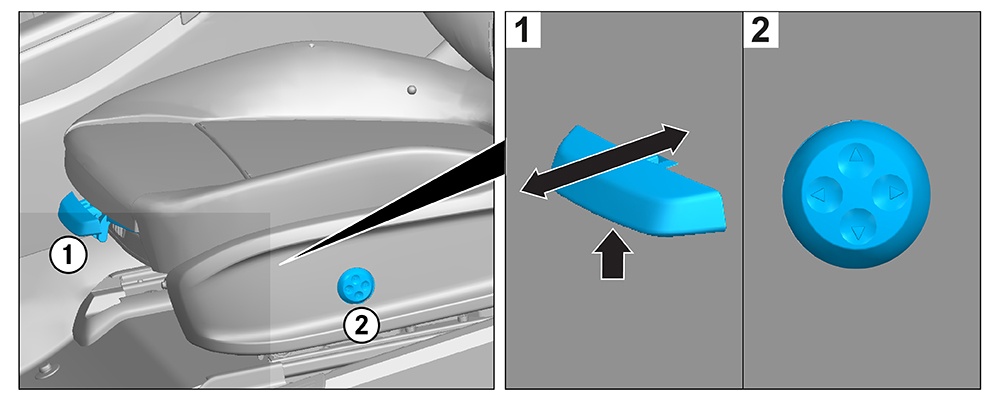 1
2
1
2