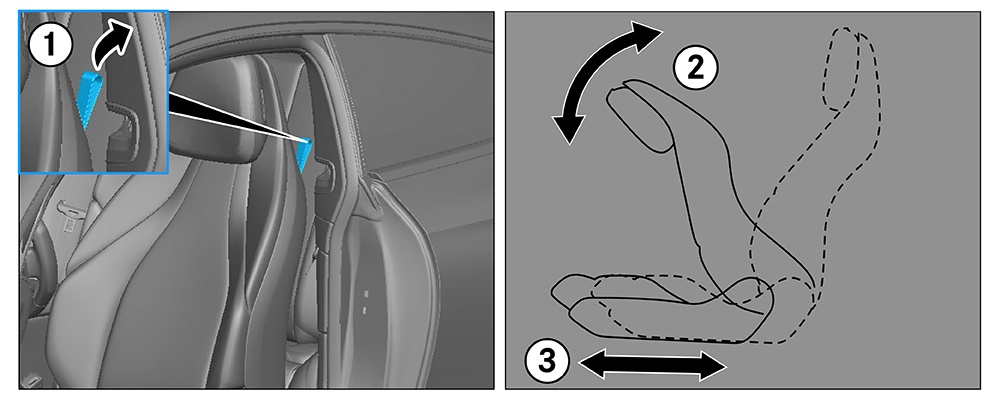 1
2
3