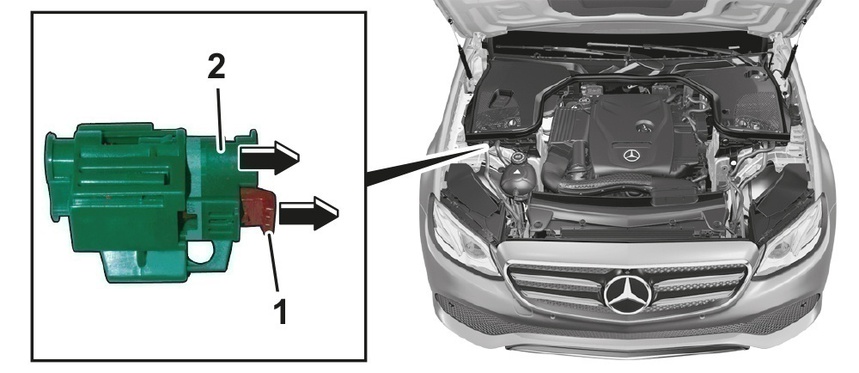 2
1