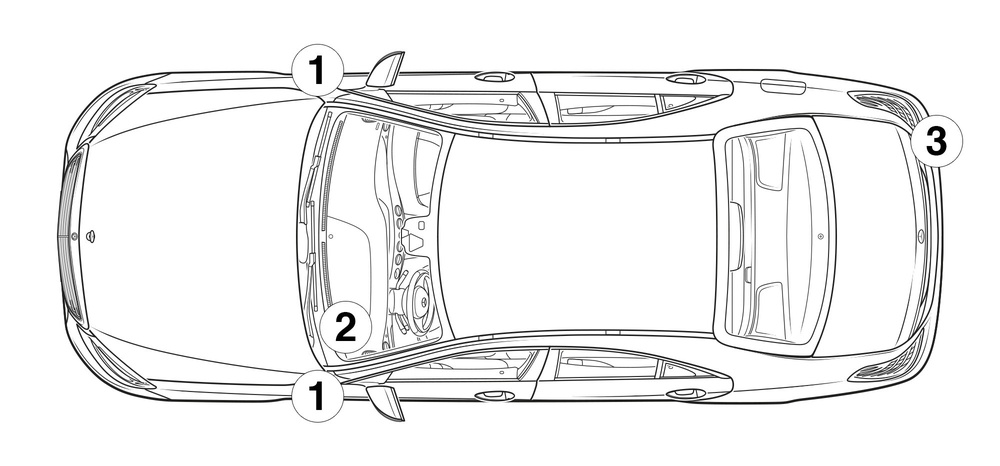 1
3
2
1